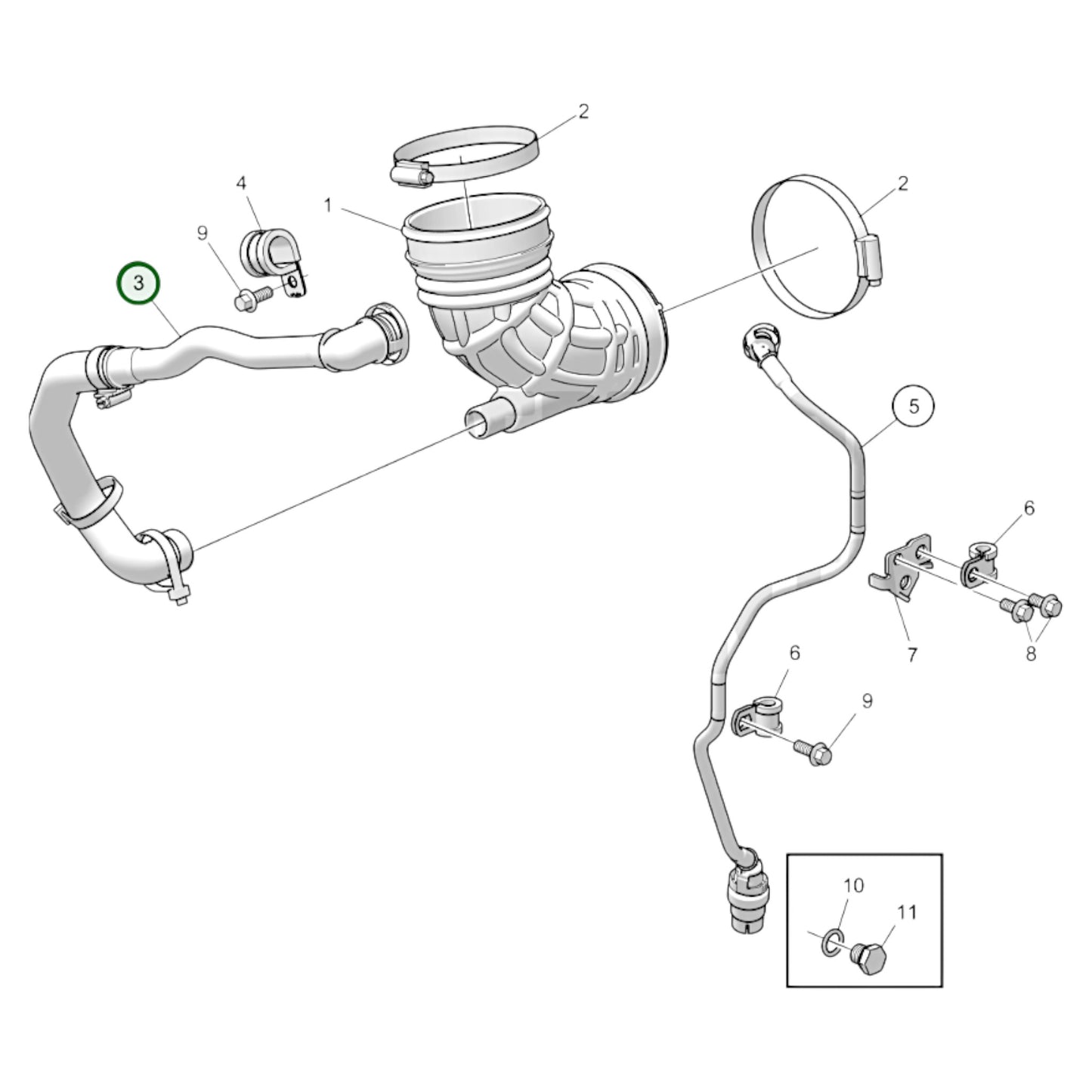 2
4
1
2
9
3
5
6
7
8
6
9
10
11