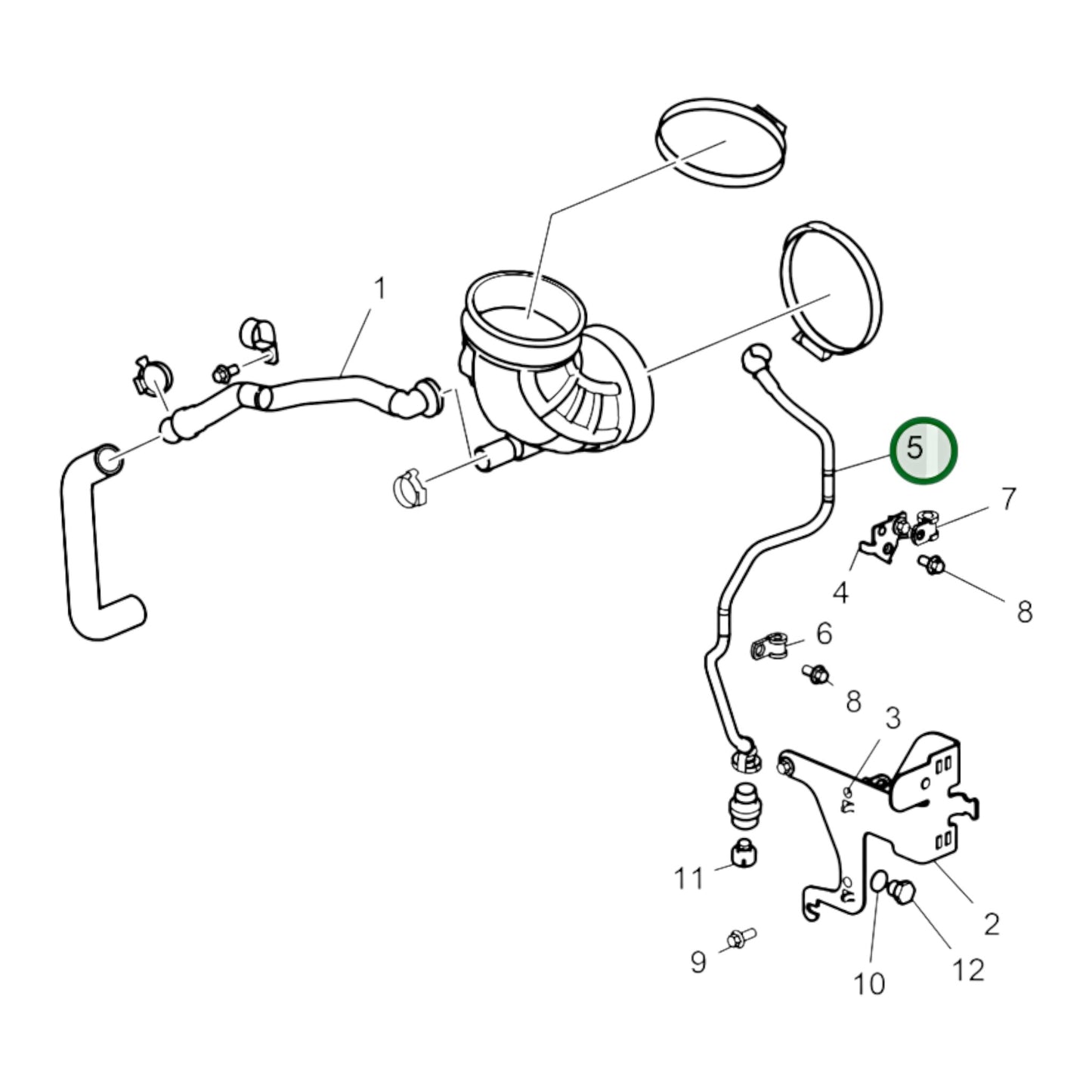 1
5
7
4
8
6
8
3
11
2
9
10
12