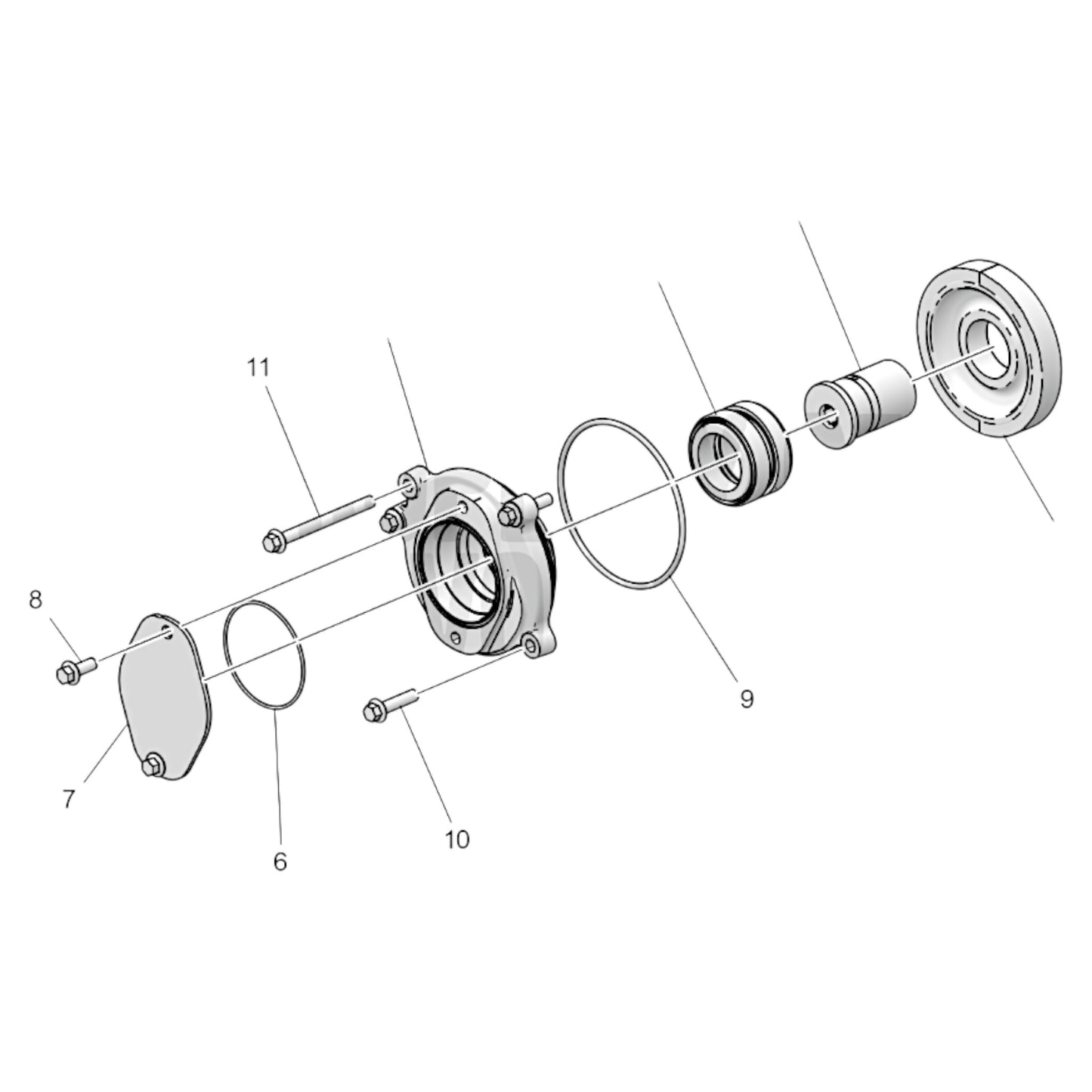 11
8
7
6
10
9