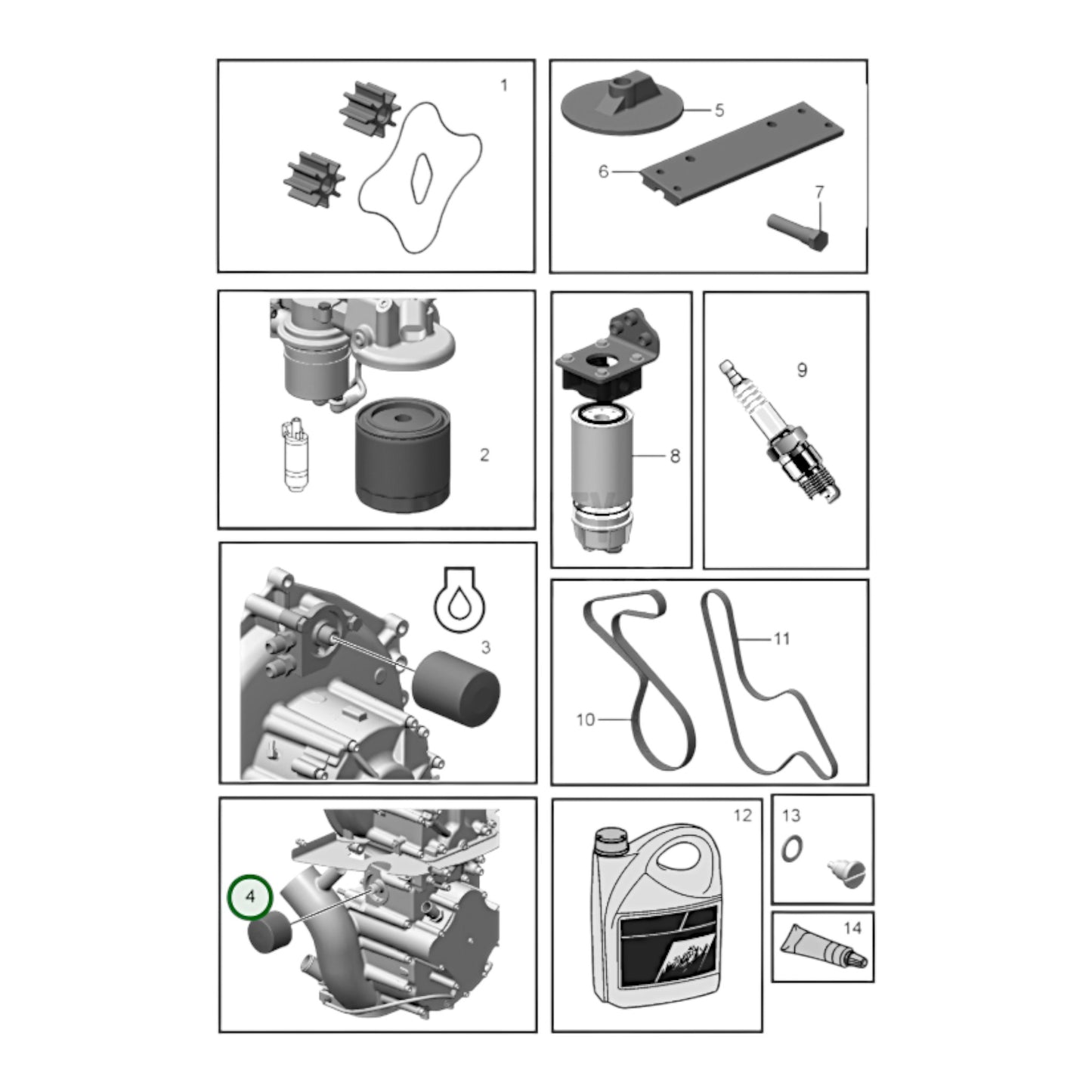 1

5

6

7

2

8

9

3

10

11

4

12

13

14