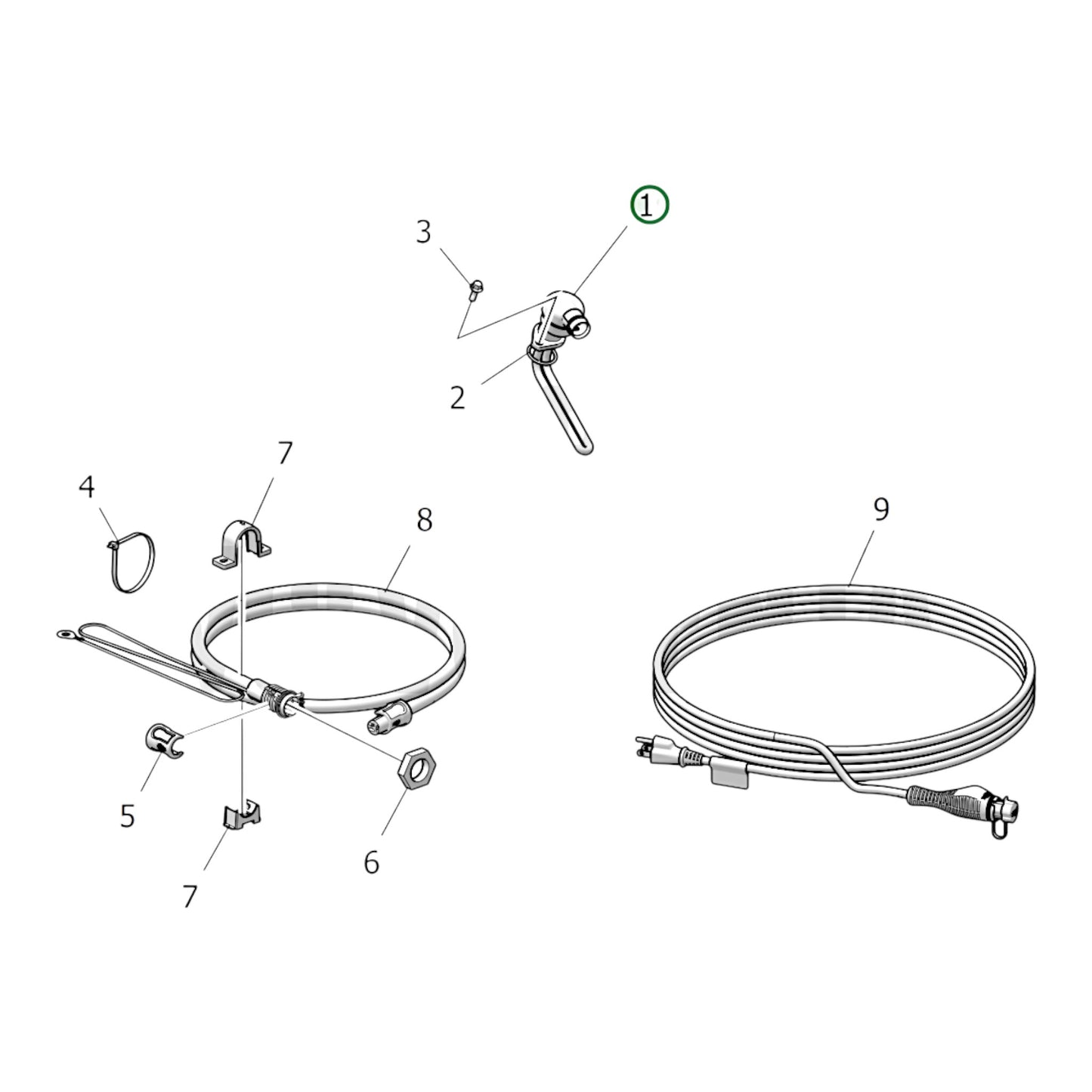 1
3
2
7
4
8
9
5
6
7