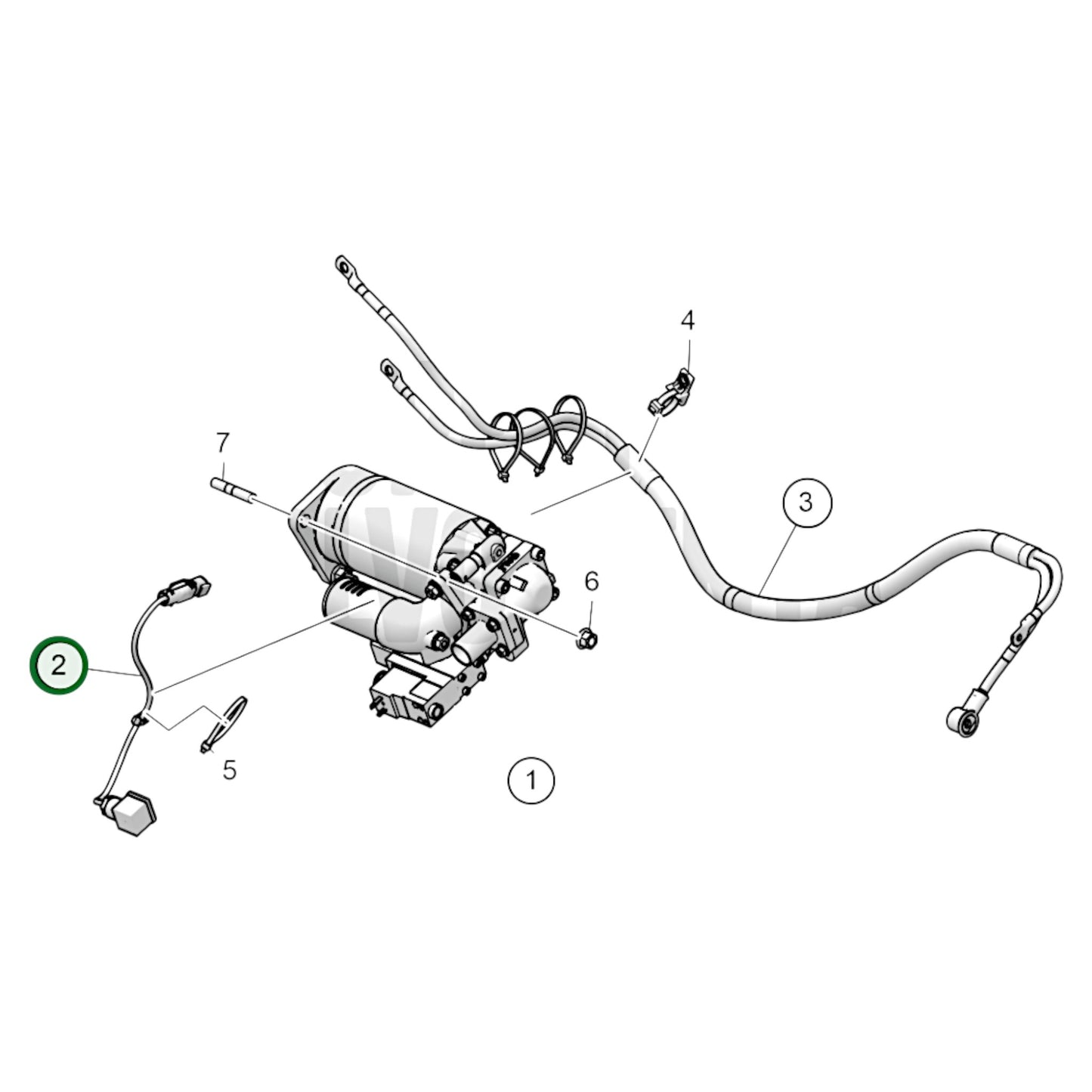 4
7
3
6
2
5
1