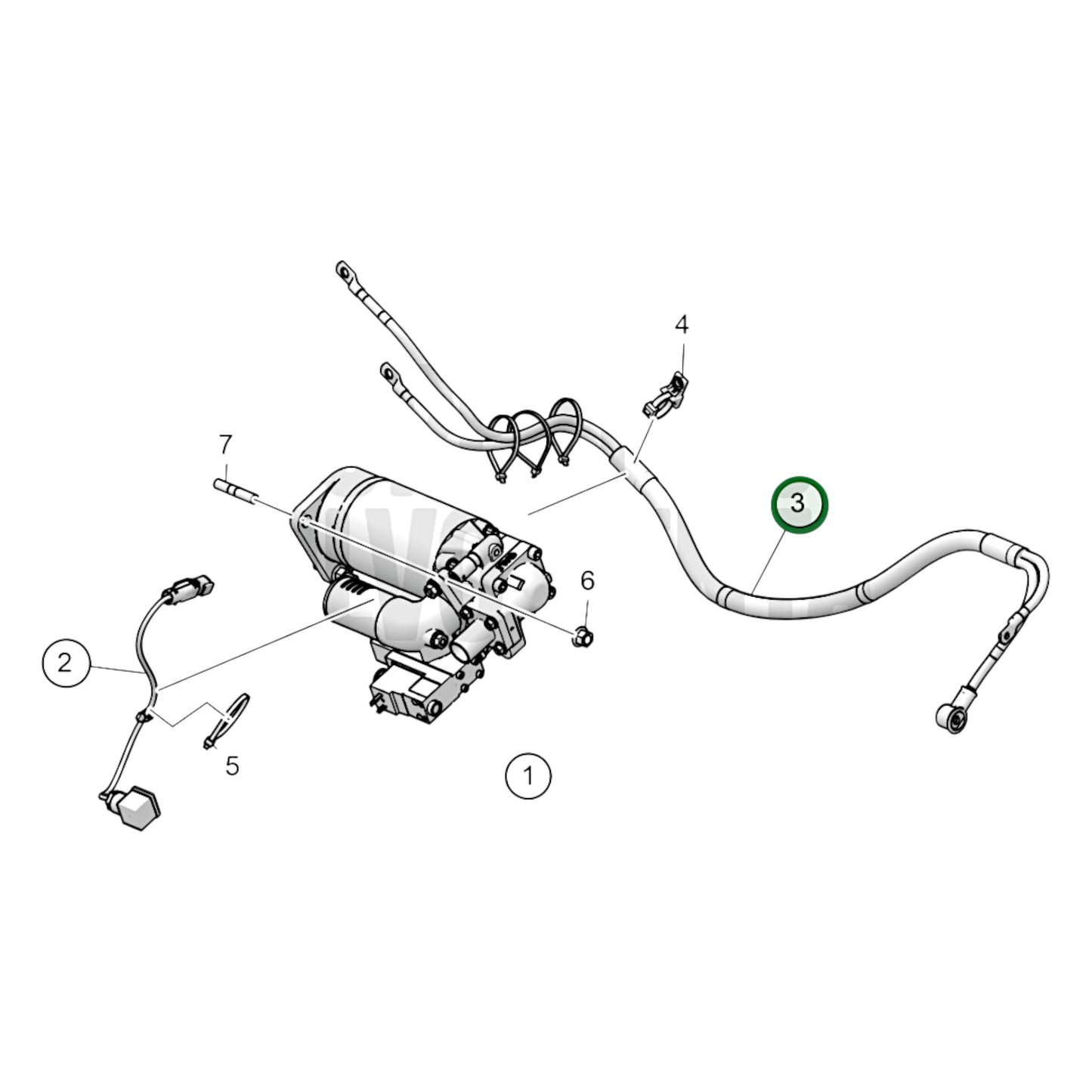 4
7
3
6
2
5
1