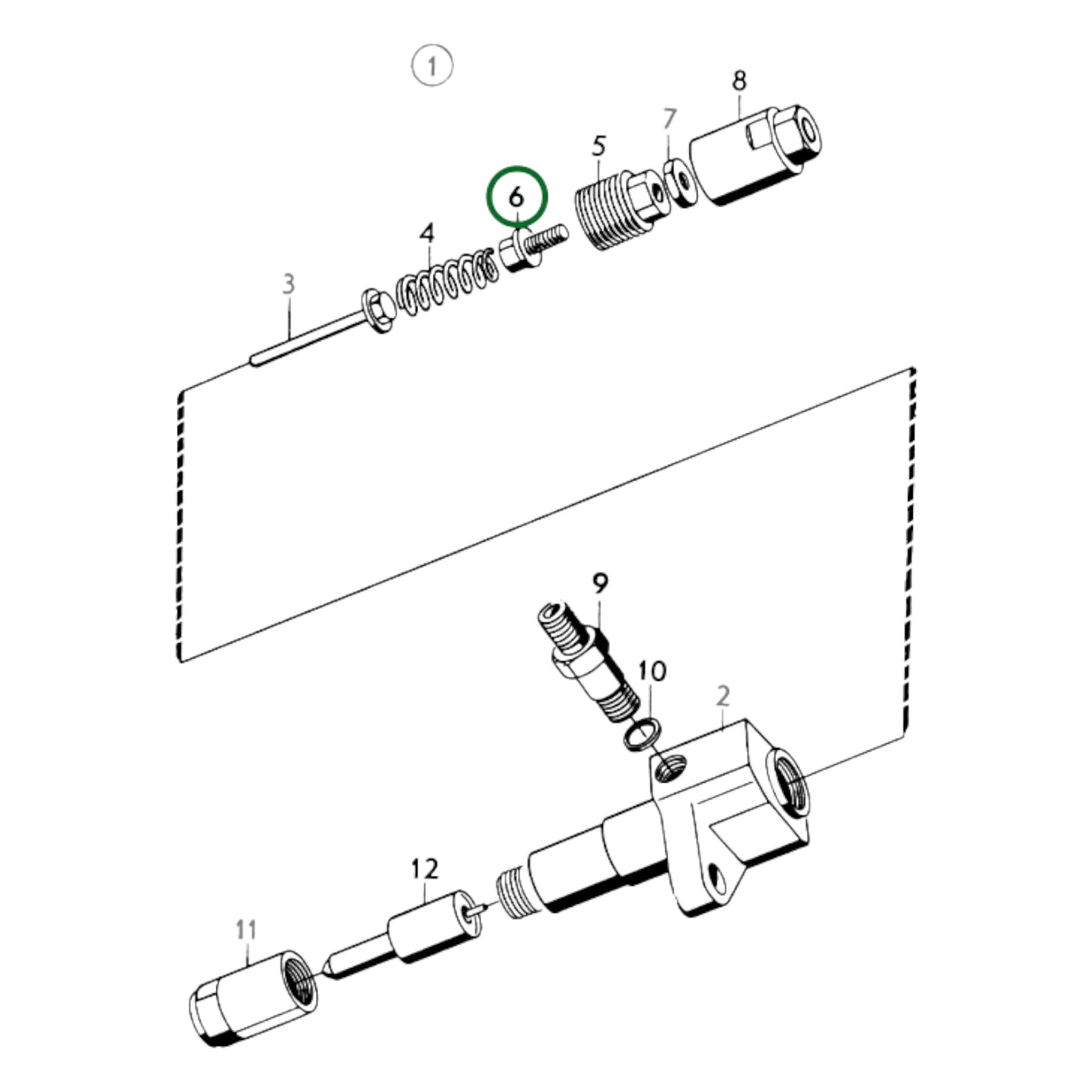 1

8

7

5

6

4

3

9

10

2

12

11