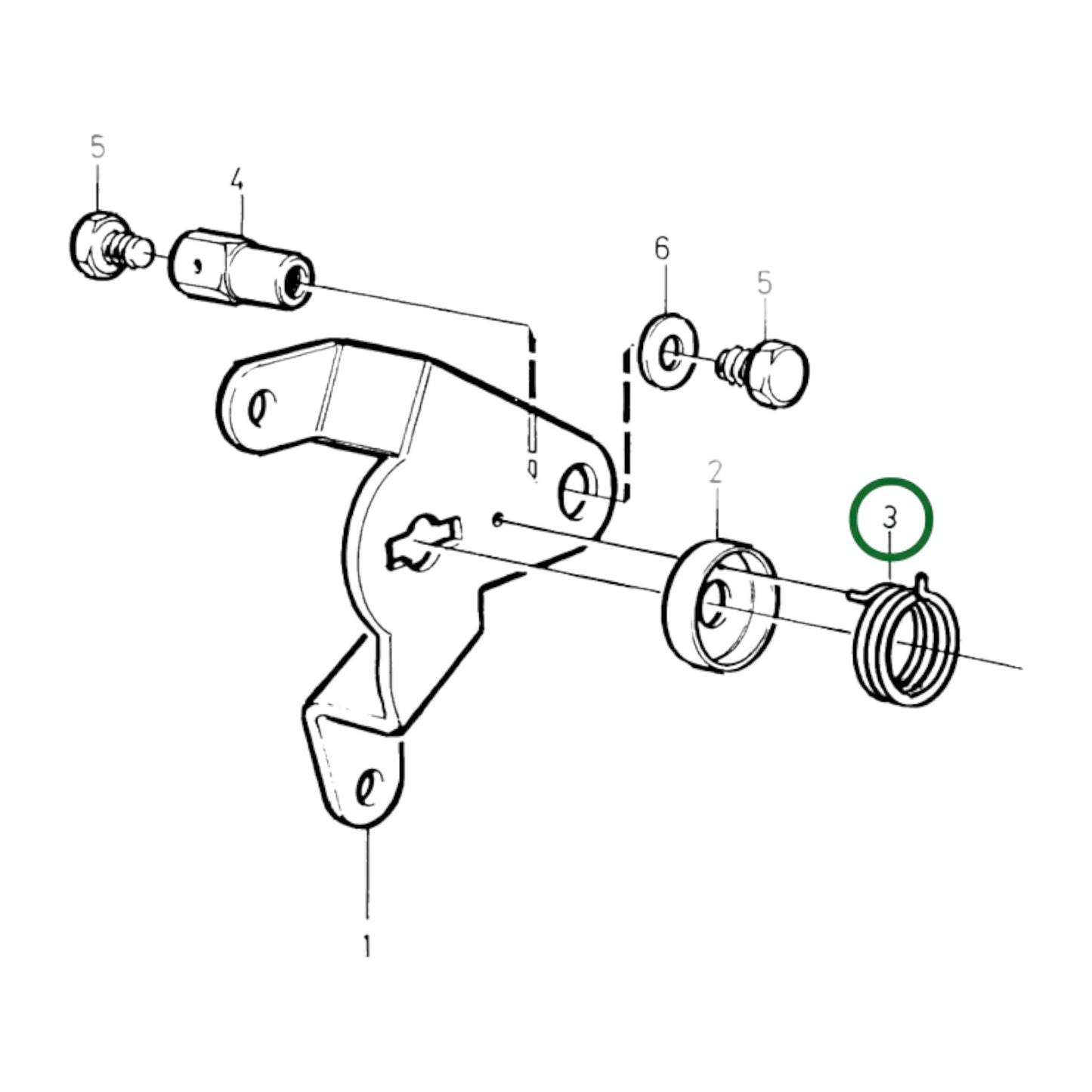 5
4
6
5
2
3
1