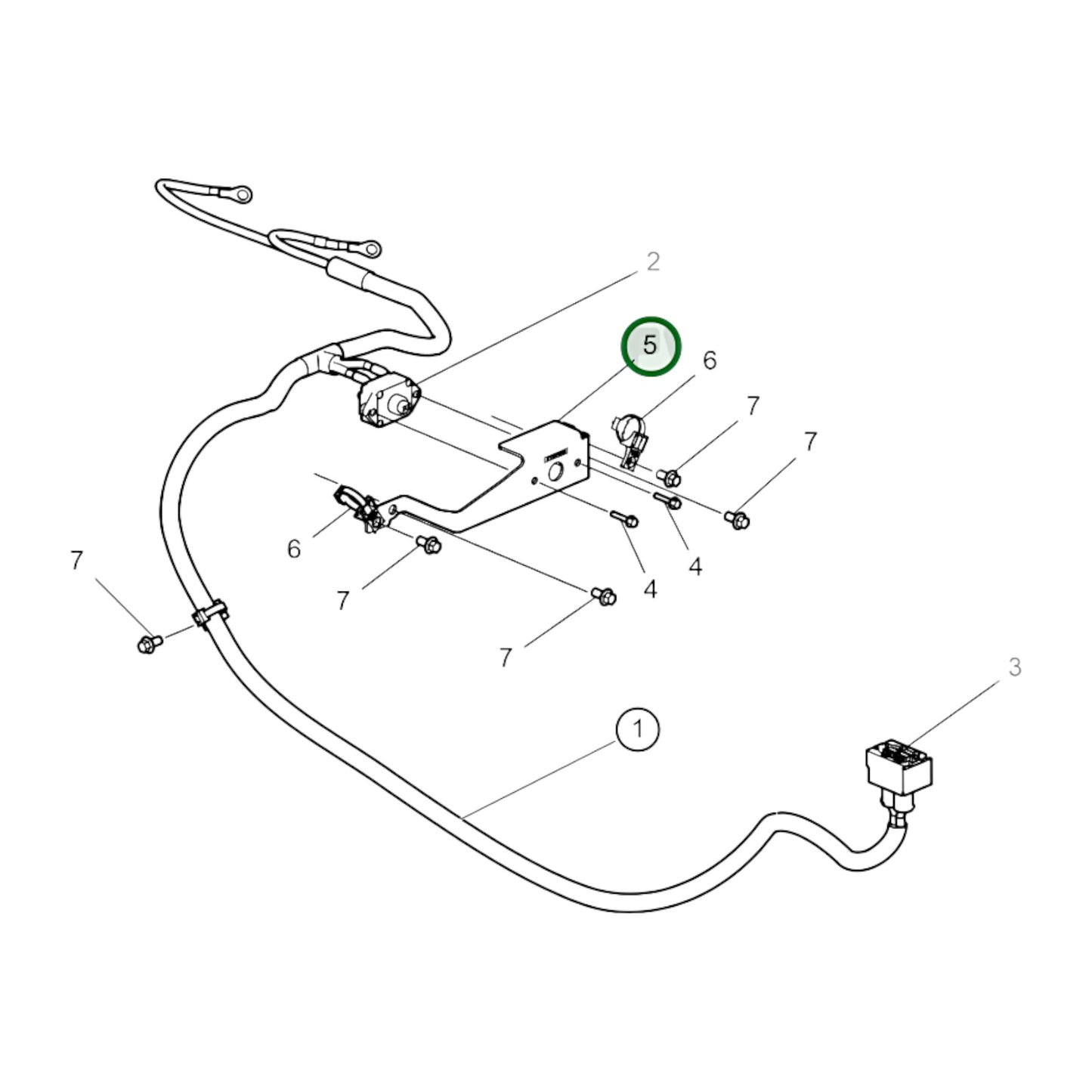 2
5
6
7
7
6
4
4
7
7
7
7
3
1