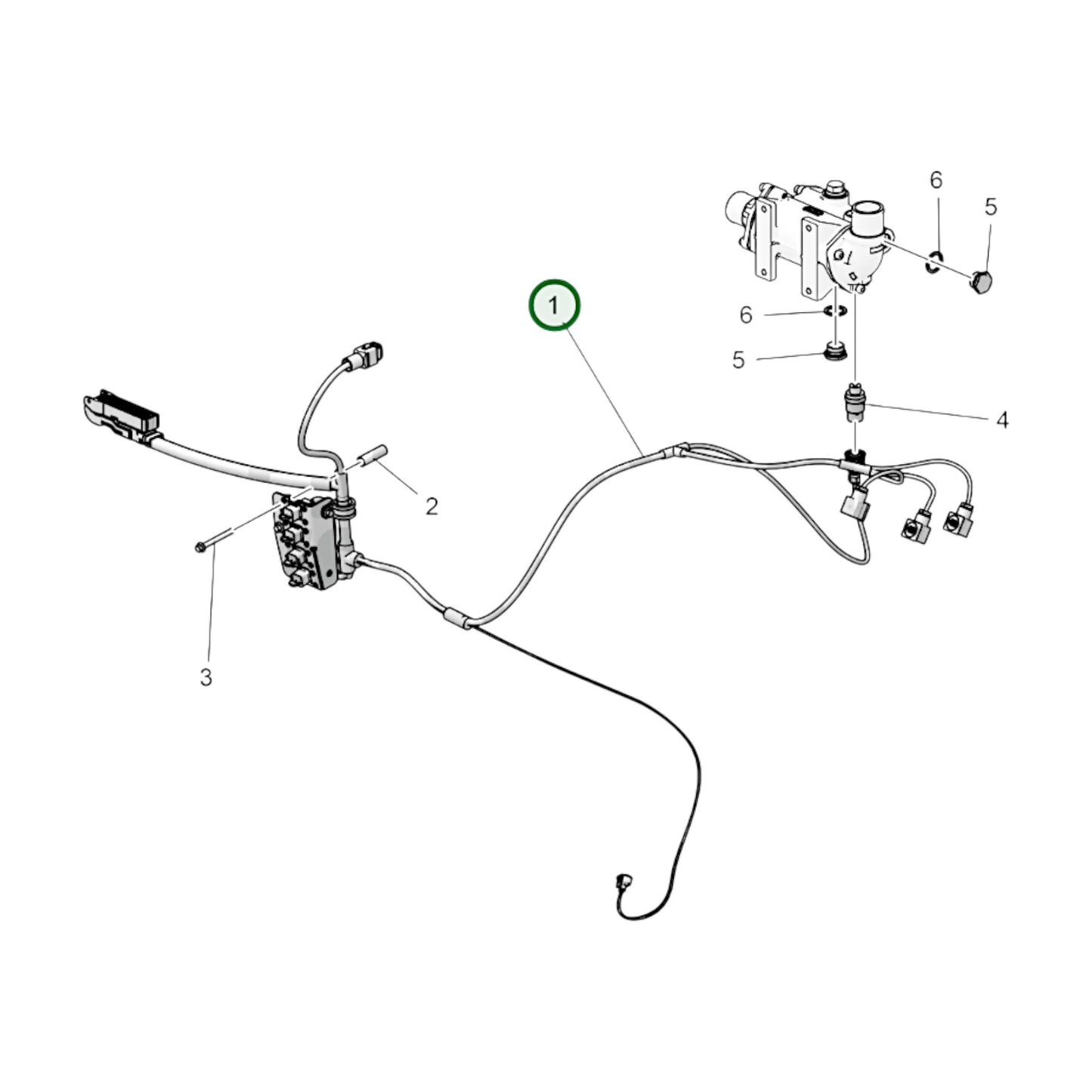 6
5
1
6
5
4
2
3