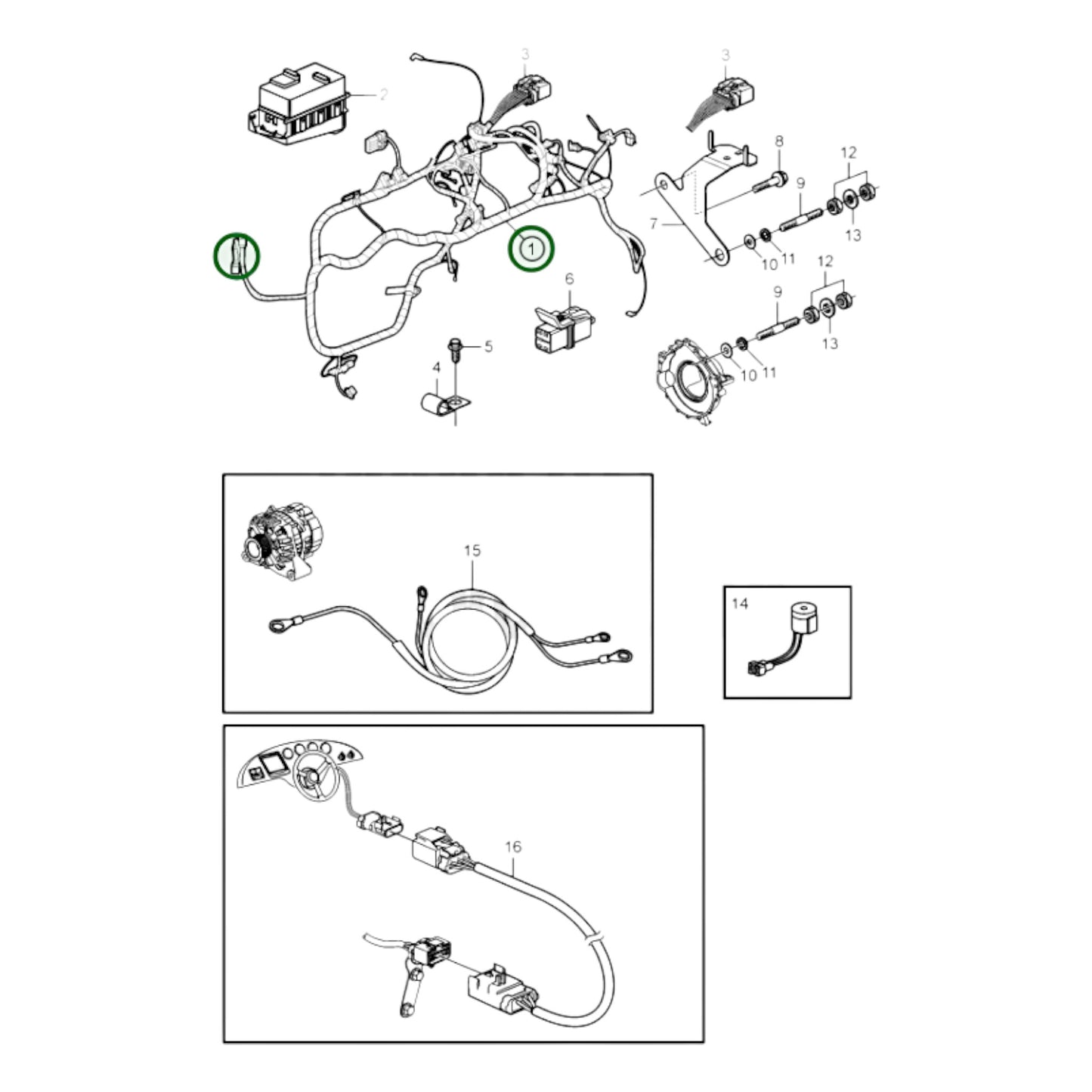 3
2
3
8
12
9
7
13
1
10 11
12
6
9
5
13
4
10 11
15
14
16