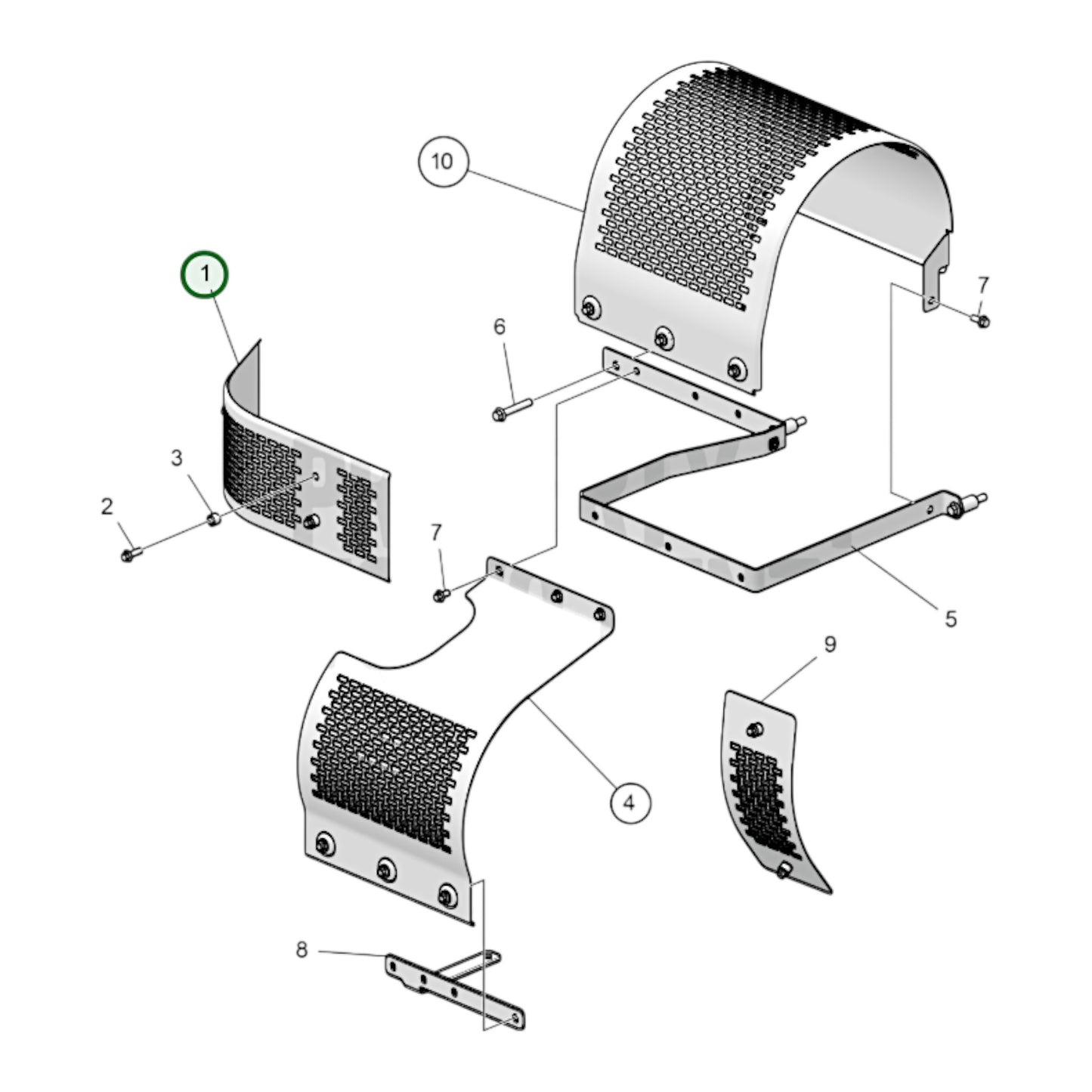 10
1
7
6
3
2
7
5
9
4
8