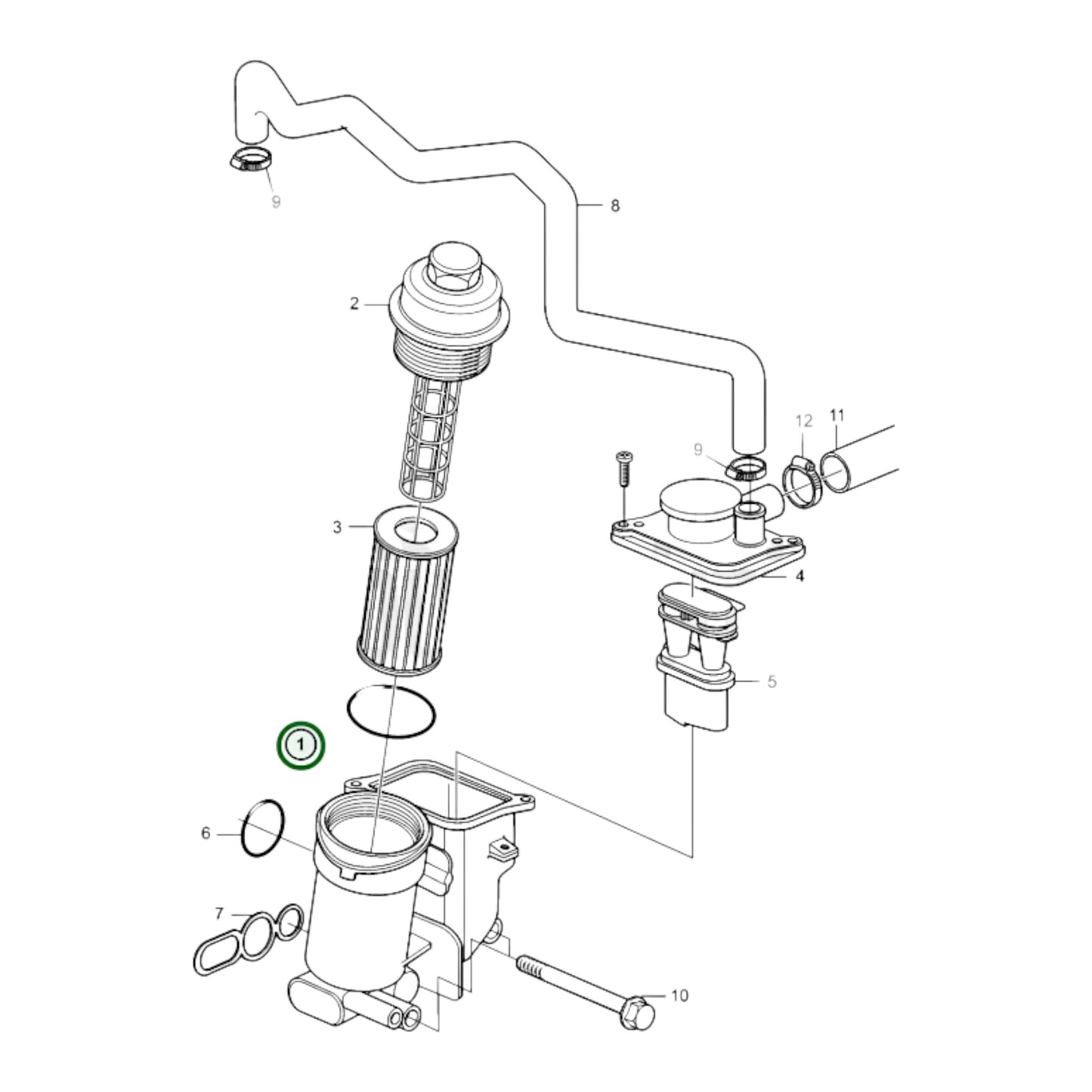 9
8
2
12
11
9
3
4
5
1
6
7
10