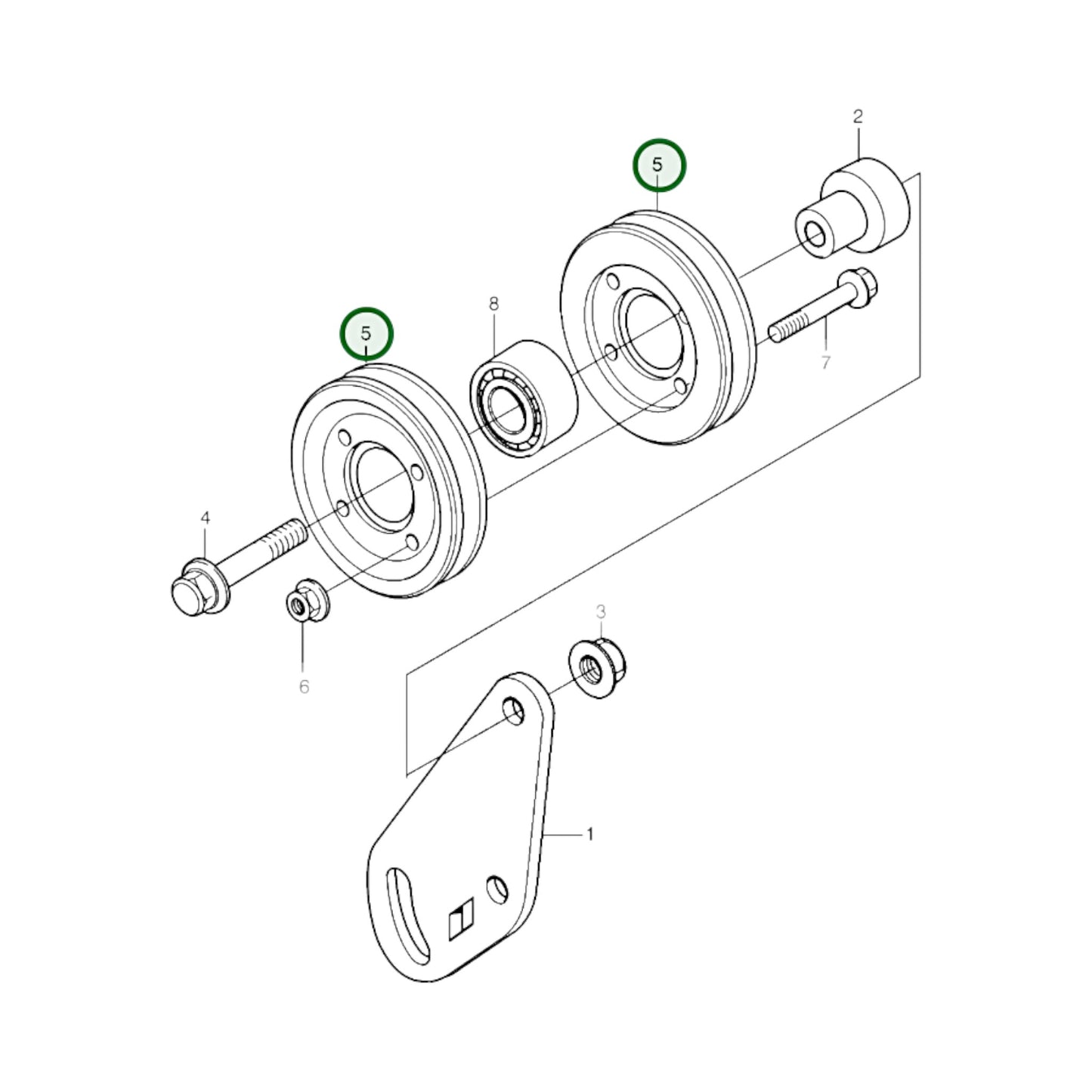 2
5
8
5
7
4
6
3
1