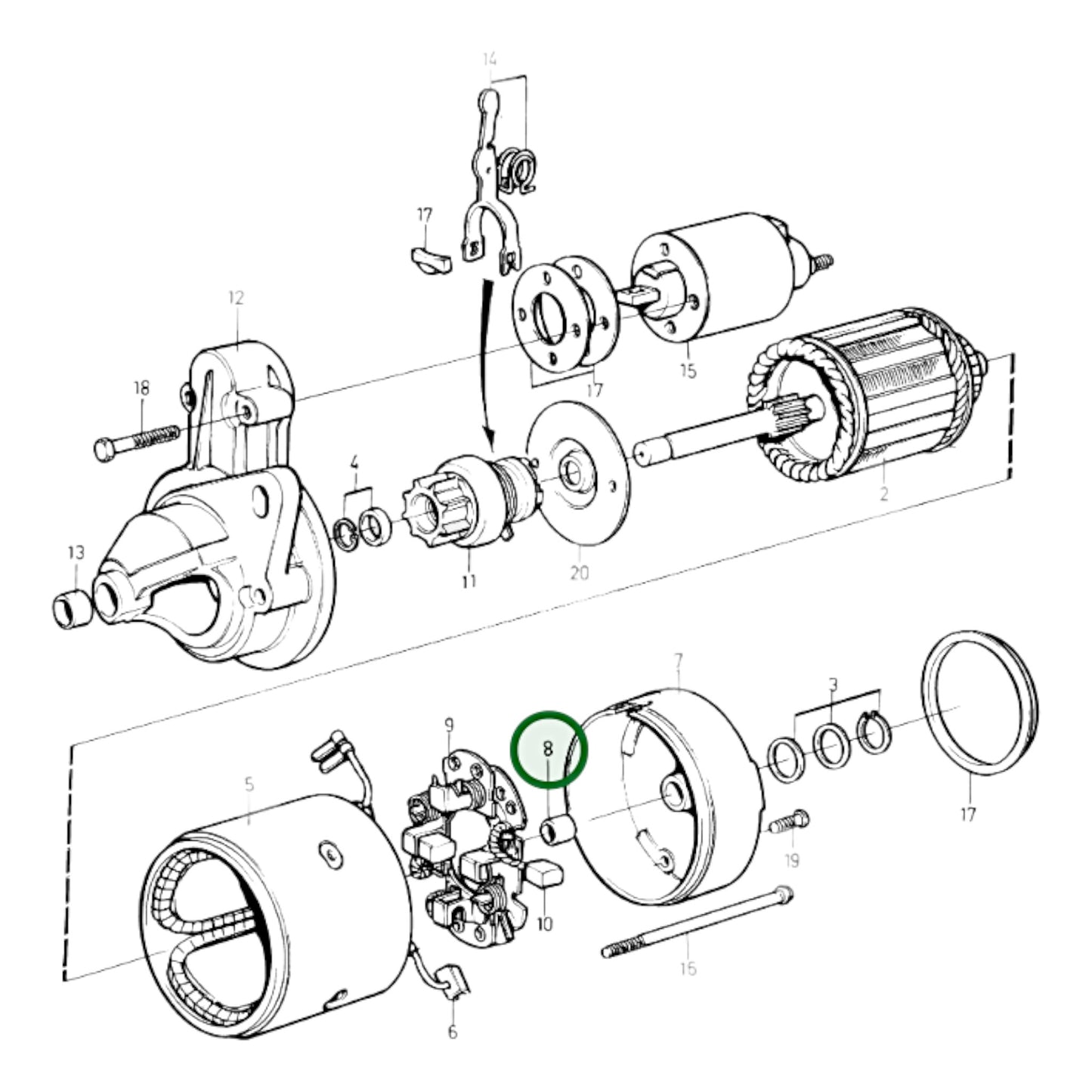 14
17
12
18
17
15
4
2
13
11
20
7
3
9
8
17
5
19
10
16
6