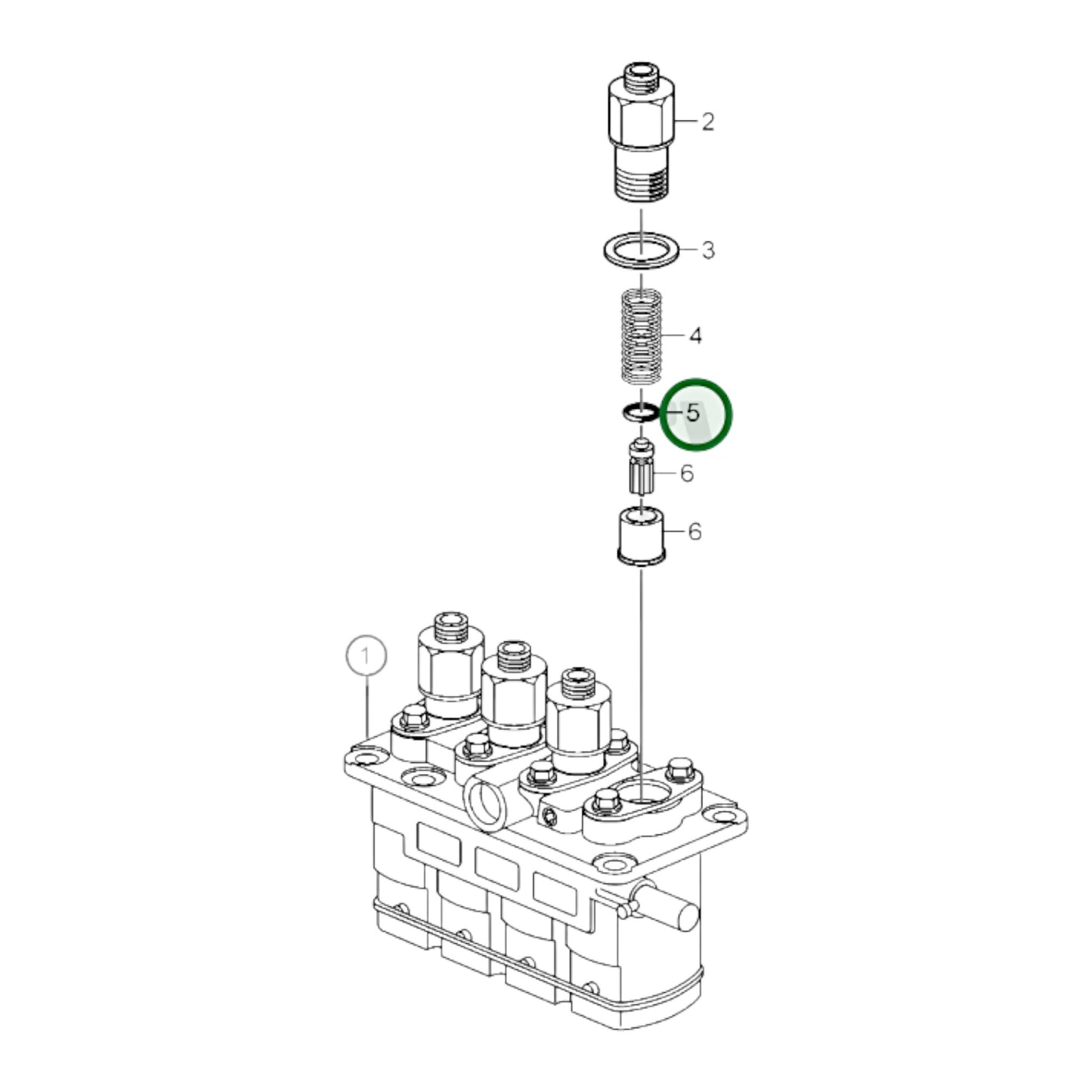 2
3
4
5
6
6
1