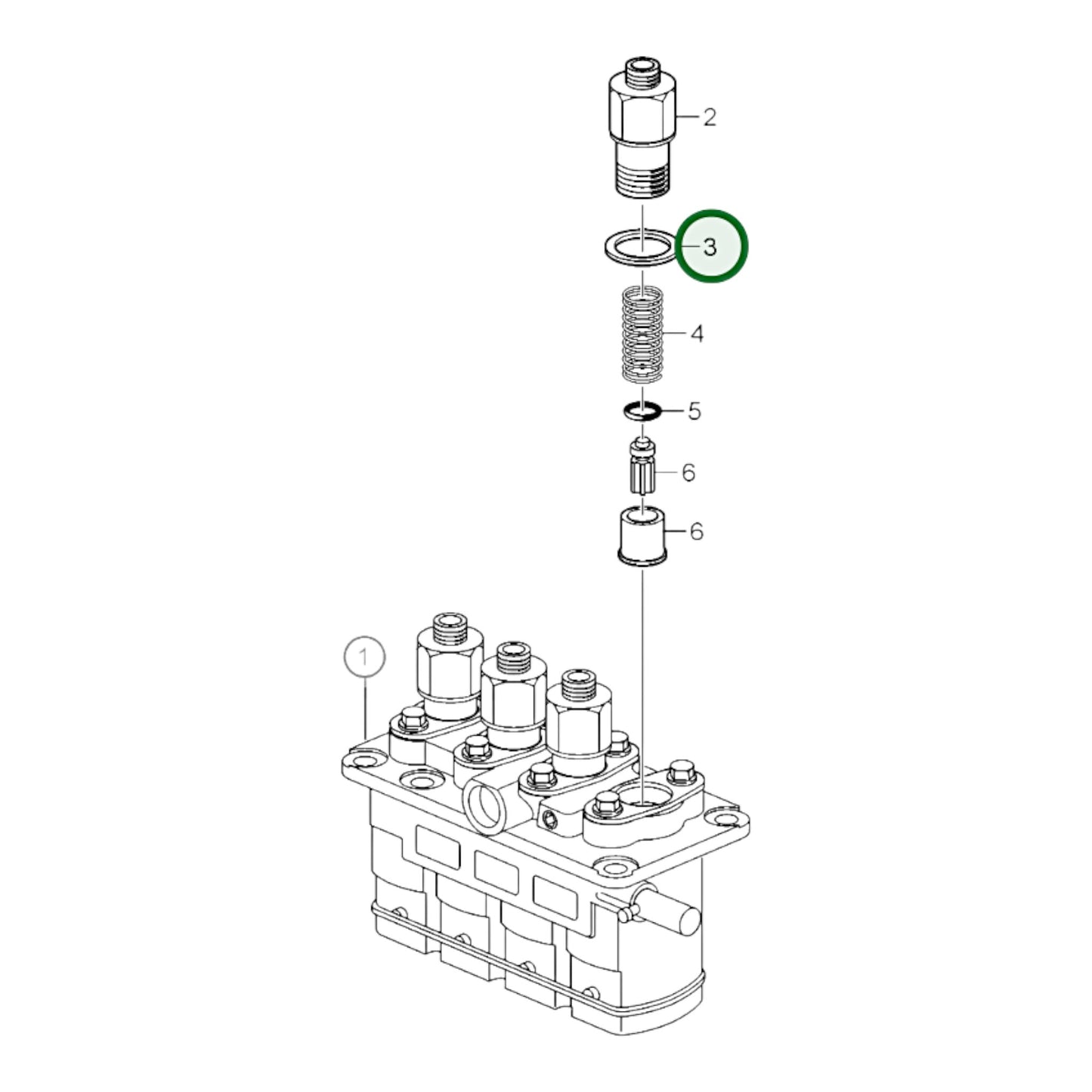 2
3
4
5
6
6
1