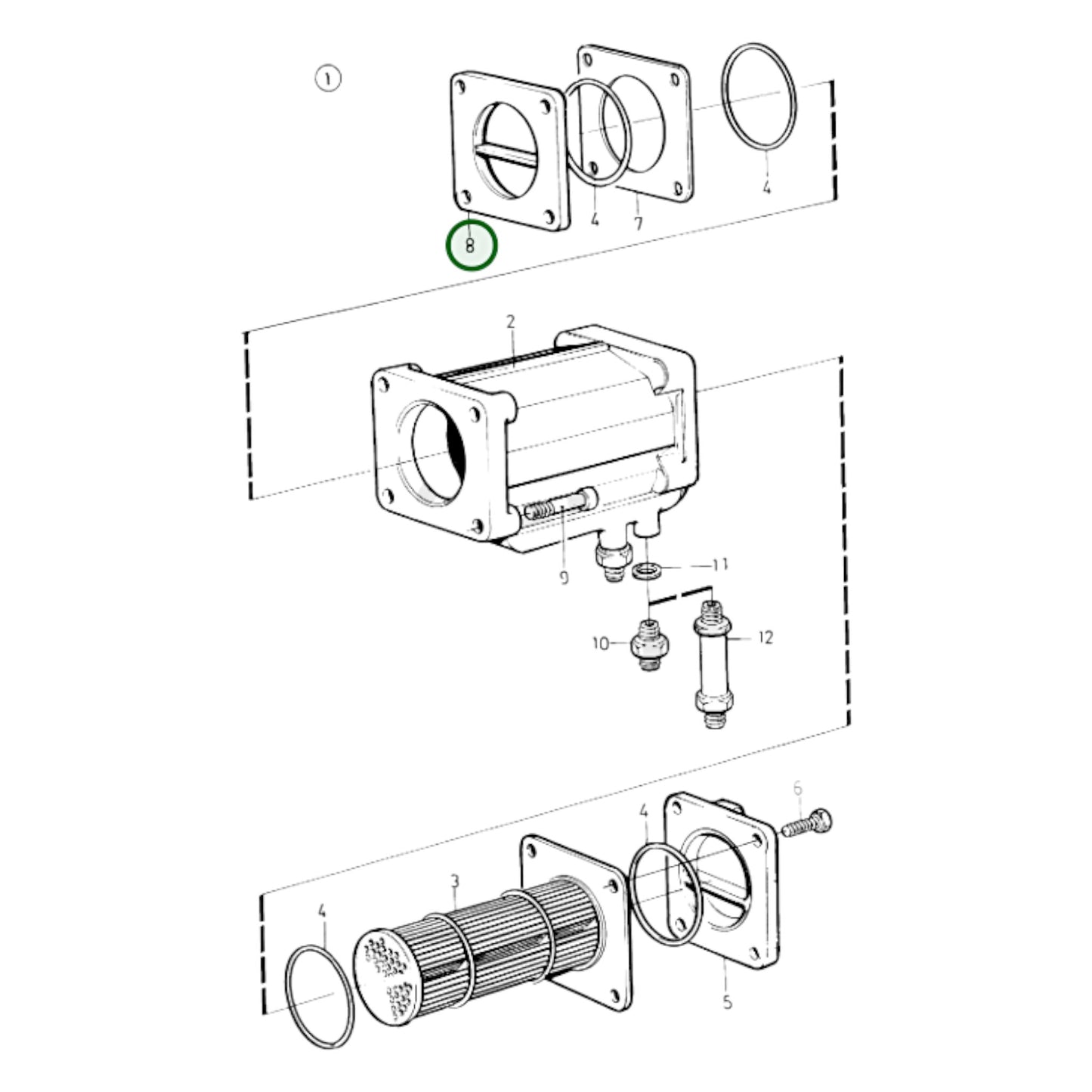 1
8
4
7
4
2
9
11
10
12
6
4
3
4
5