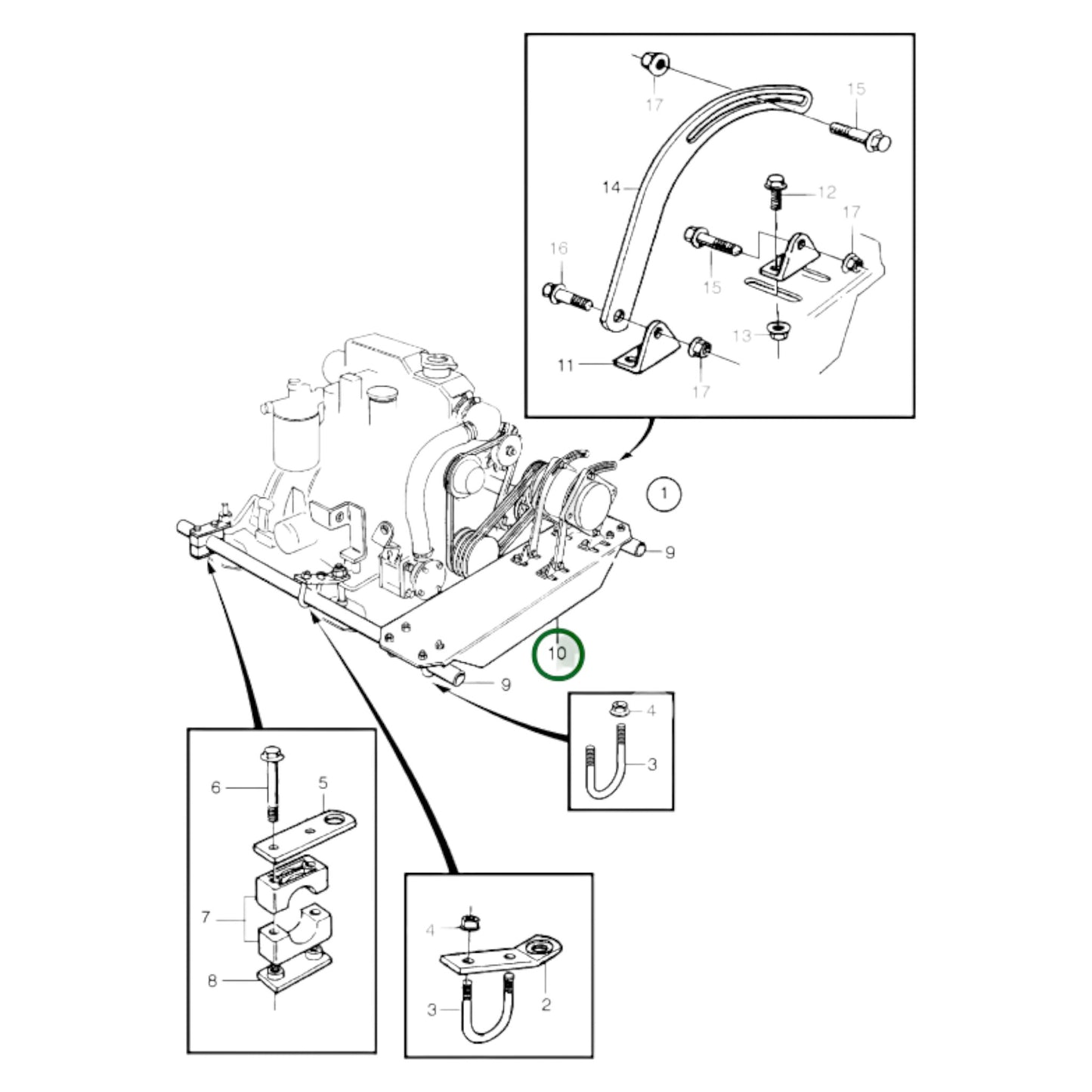 17
15
14
12
17
16
15
13
11
17
1
9
10
9
4
3
6
5
7
8
4
2
3