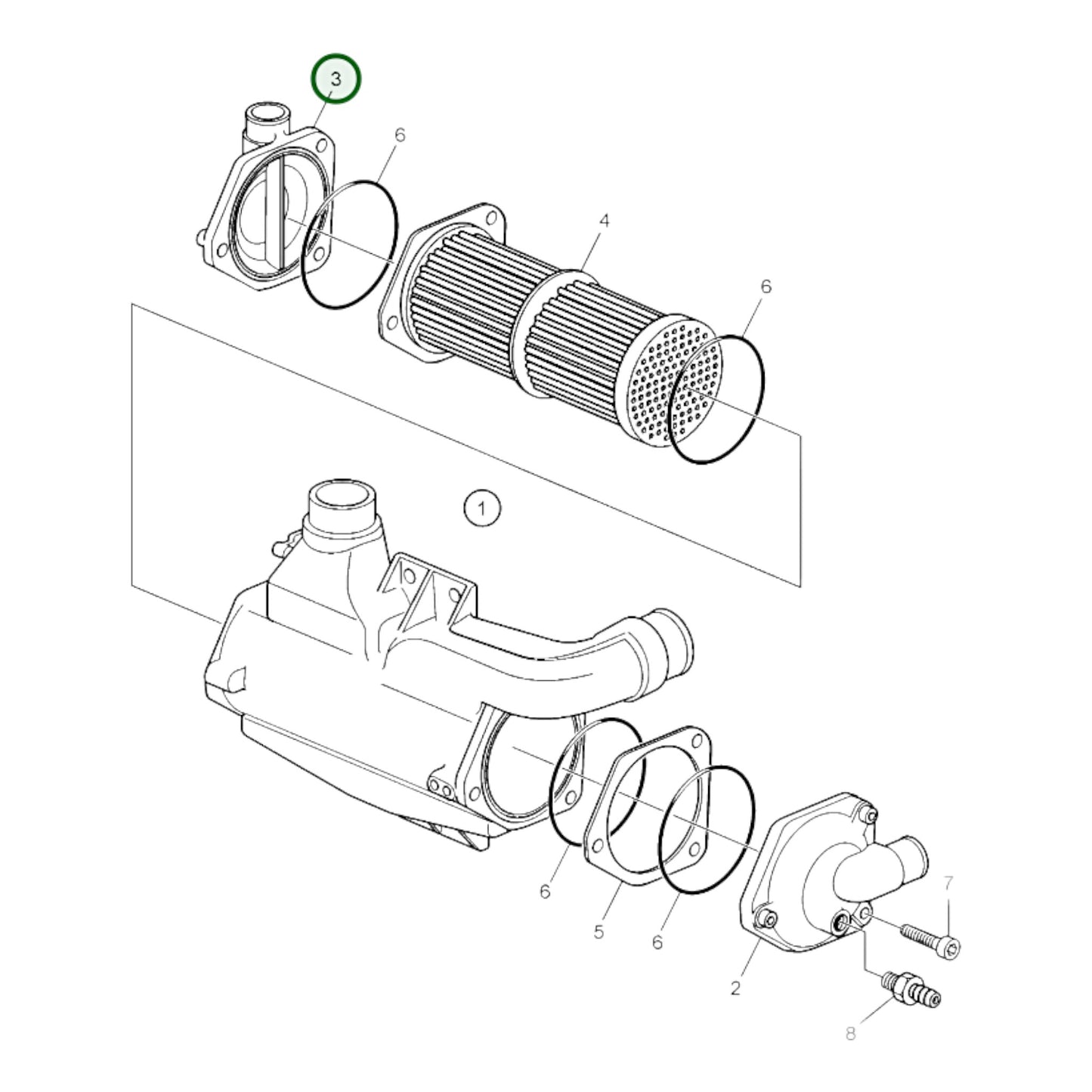 3
6
4
6
1
6
5
6
2
7
8