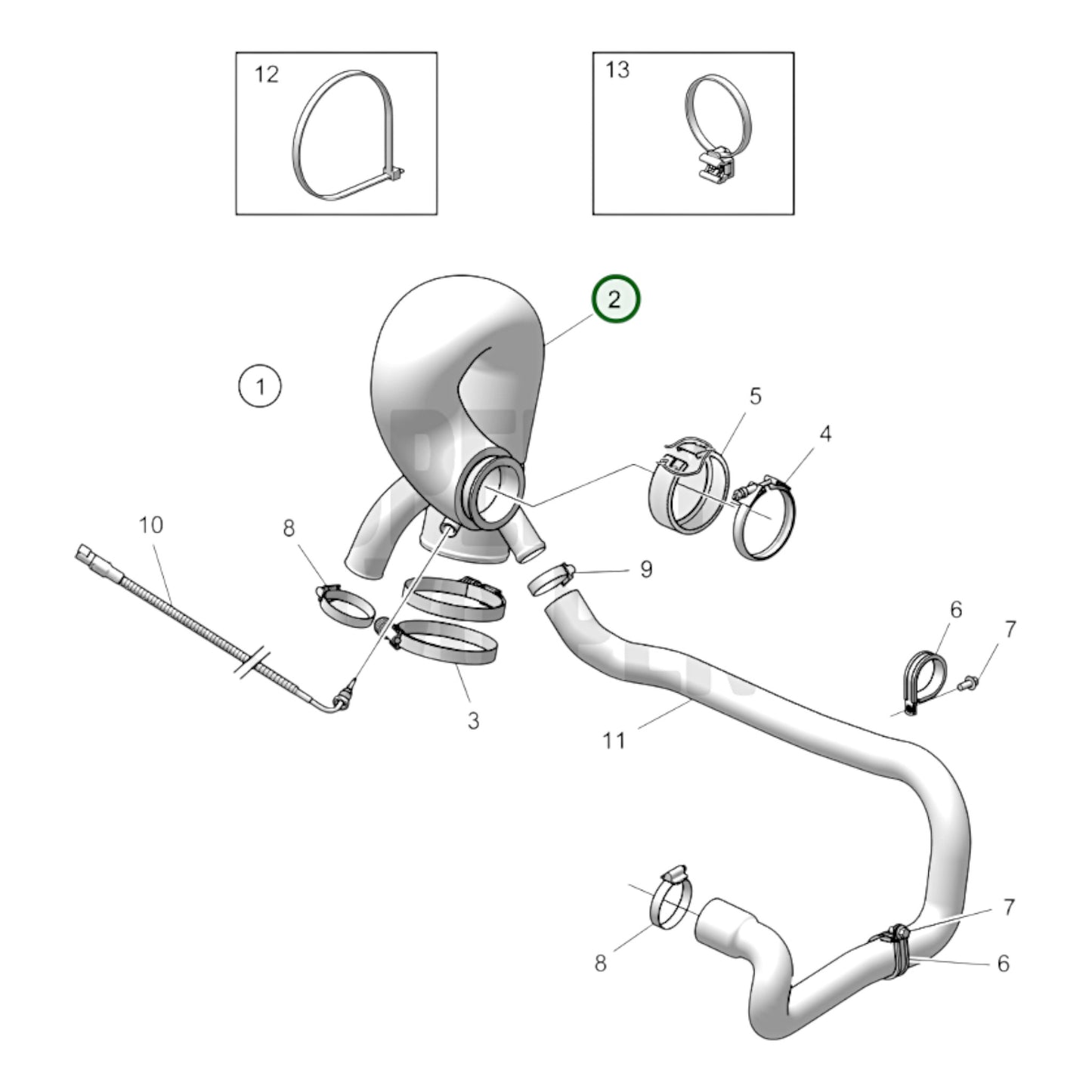 12

13

2

1

5

4

10

8

9

6

7

3

11

7

8

6