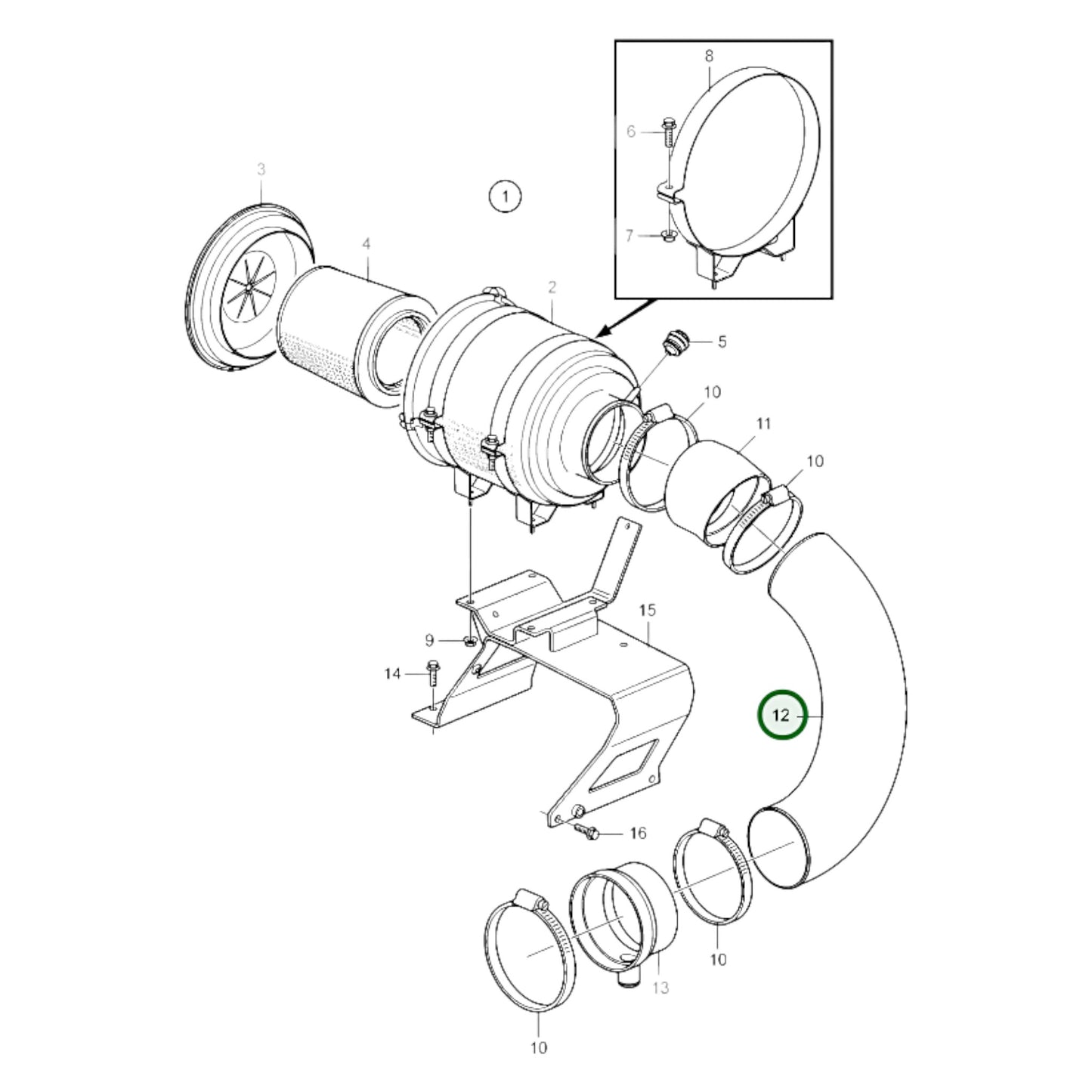 8
6
7
3
1
4
2
5
10
11
10
15
9
14
12
16
10
13
10