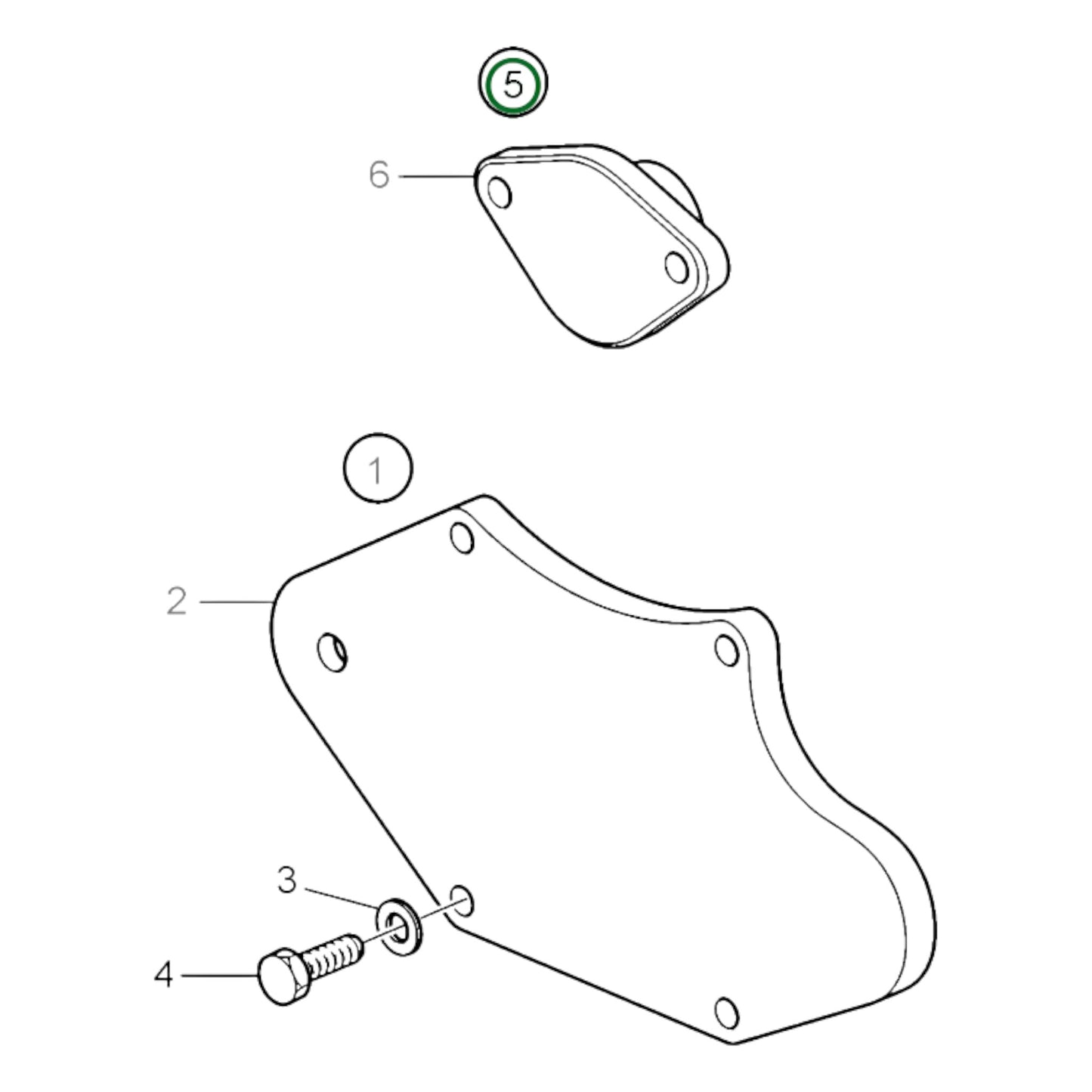 5
6
1
2
3
4