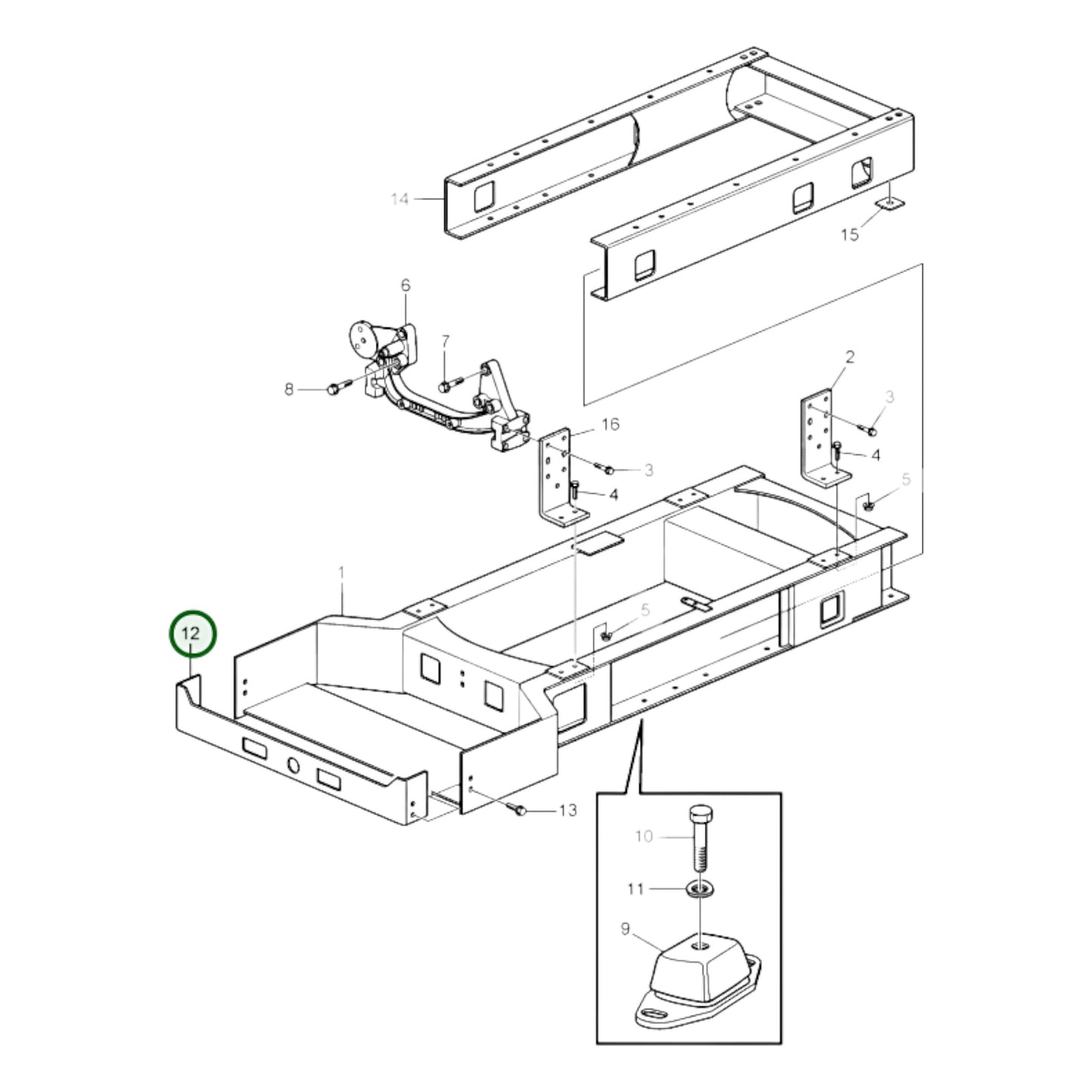 14
15
6
7
8
2
3
16
3
4
4
5
1
5
12
13
10
11
9