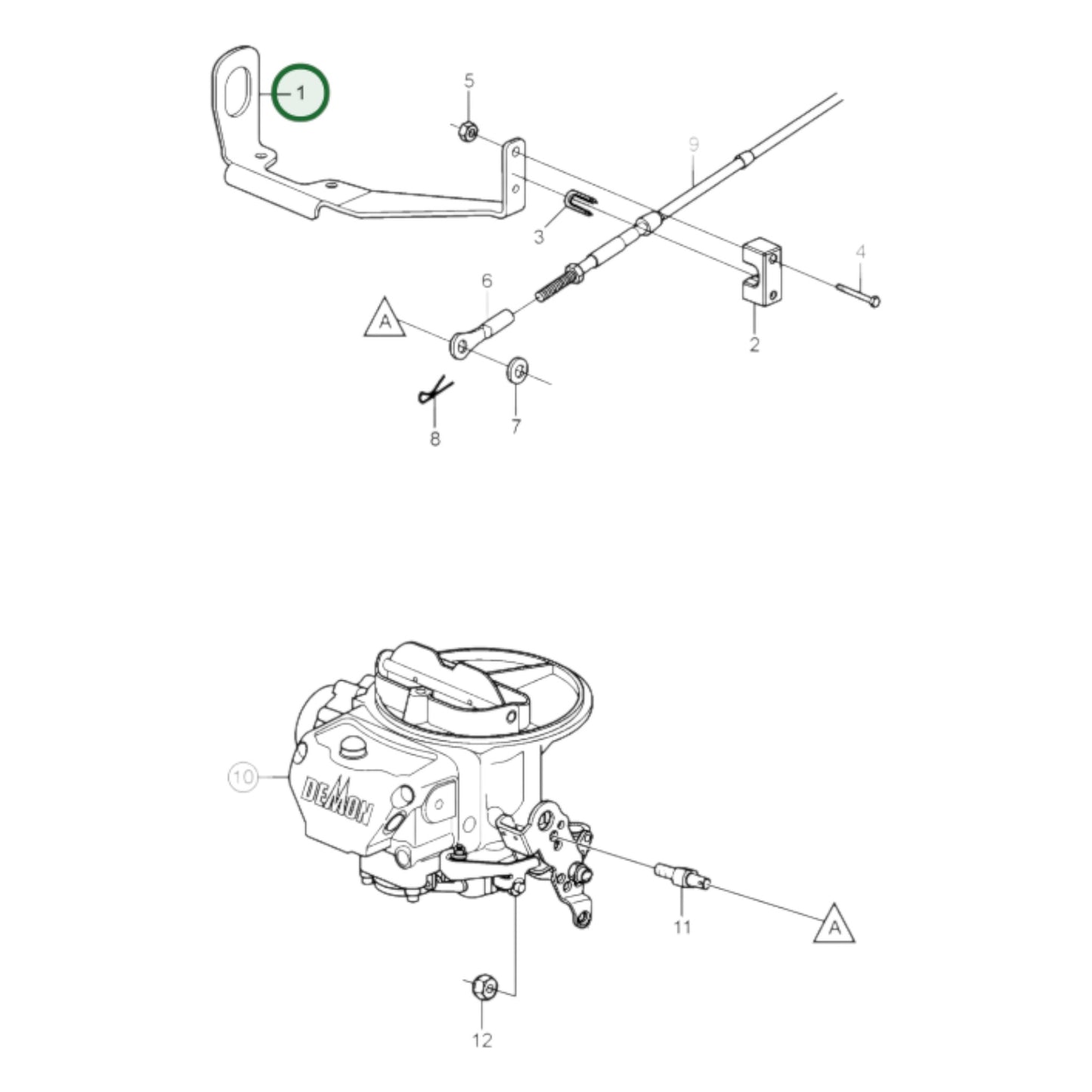 1
5
9
3
4
6
A
2
8
7
10
DEMON
11
A
12