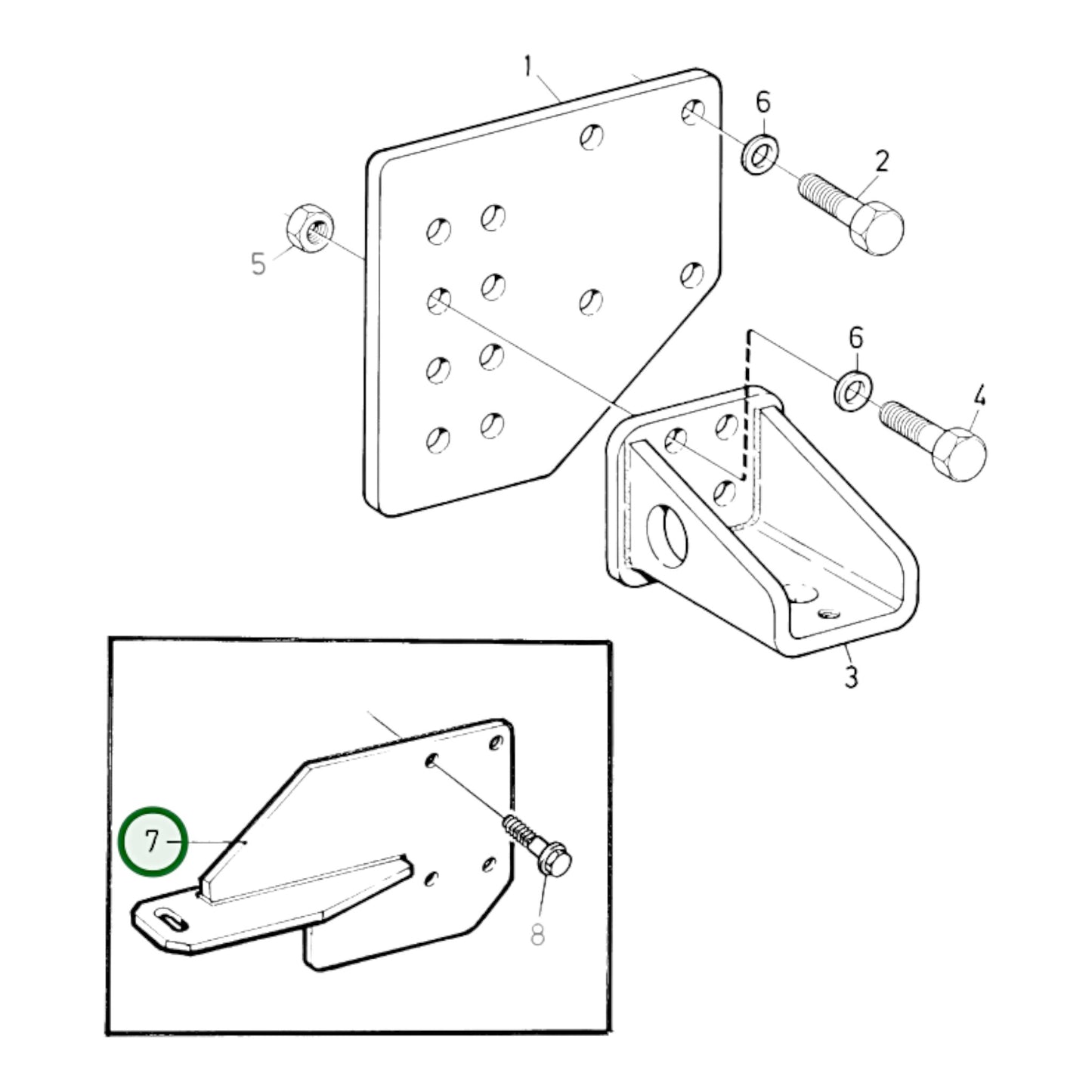 1
6
2
5
6
4
3
7
8