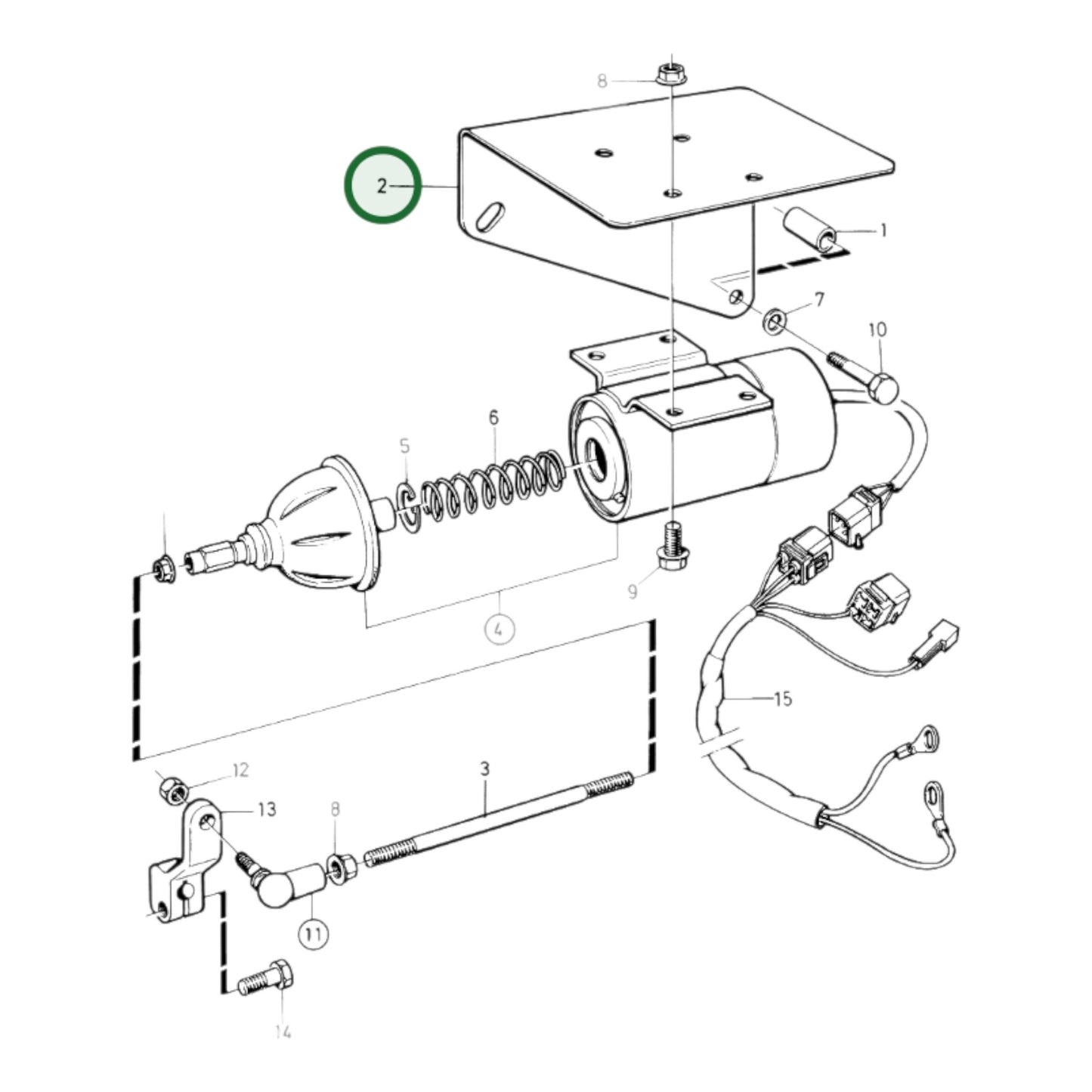 8
2
1
7
10
6
5
9
4
15
12
3
13
8
11
14