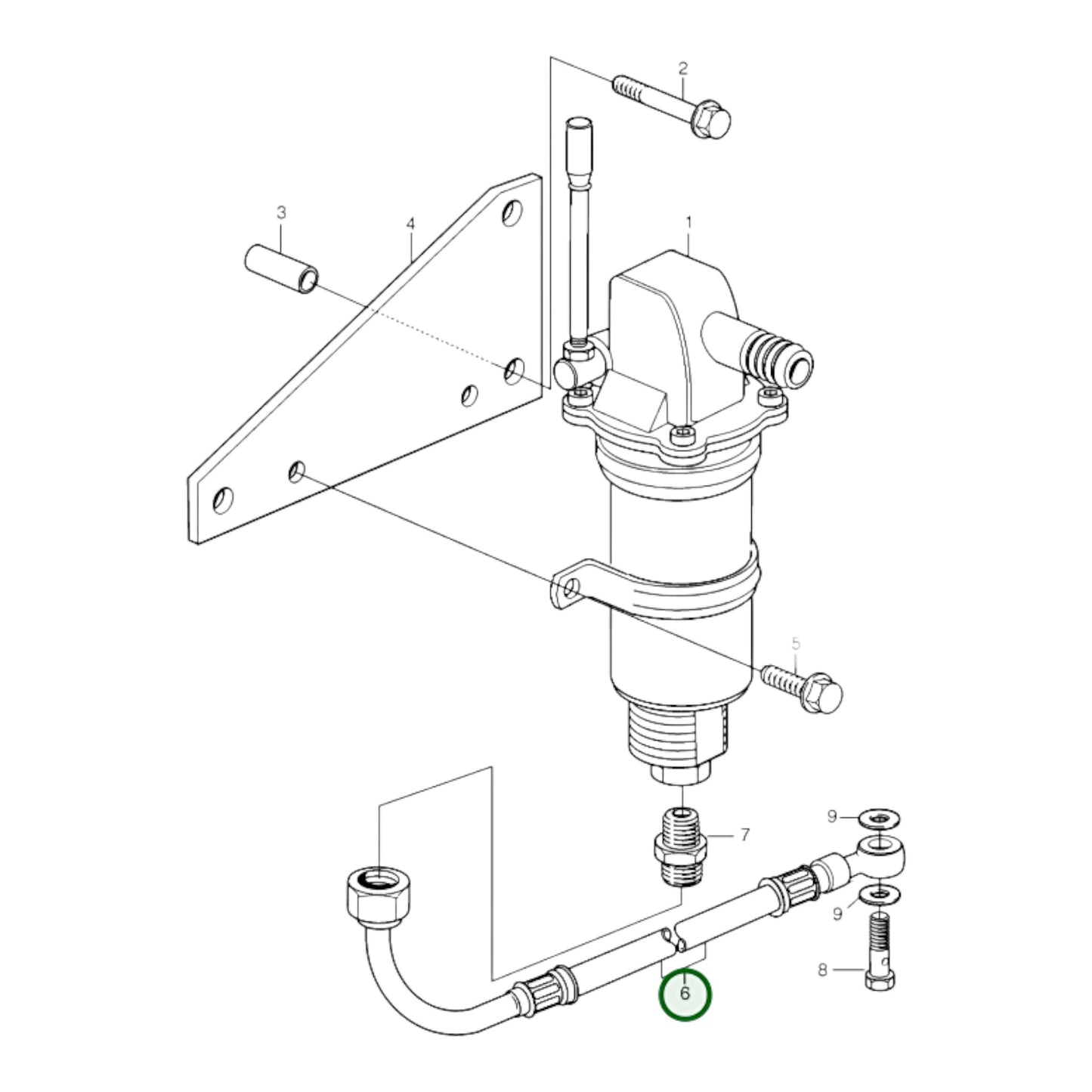 2
3
4
1
5
7
9
9
8
6