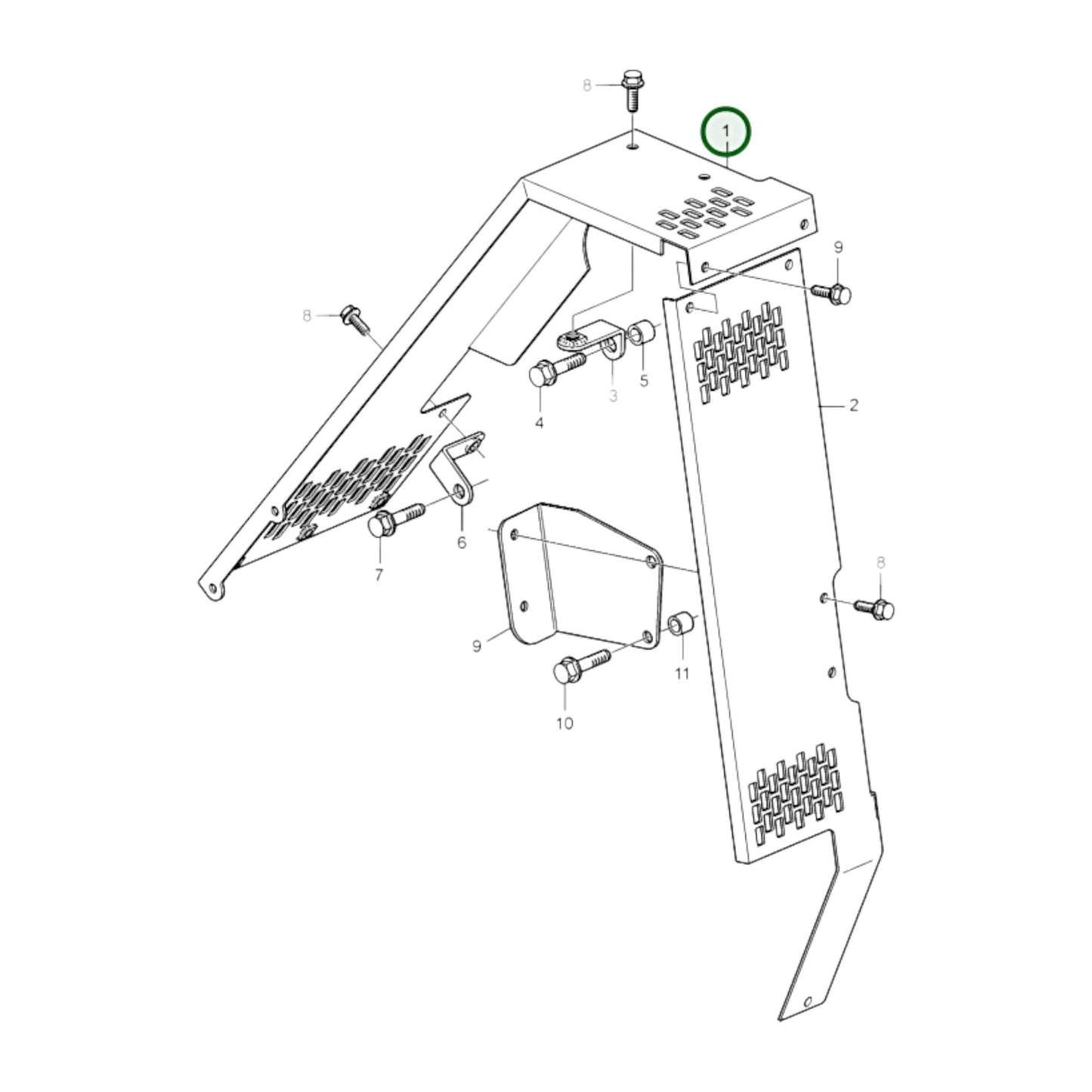 8
1
9
8
3
5
4
2
6
7
8
9
11
10