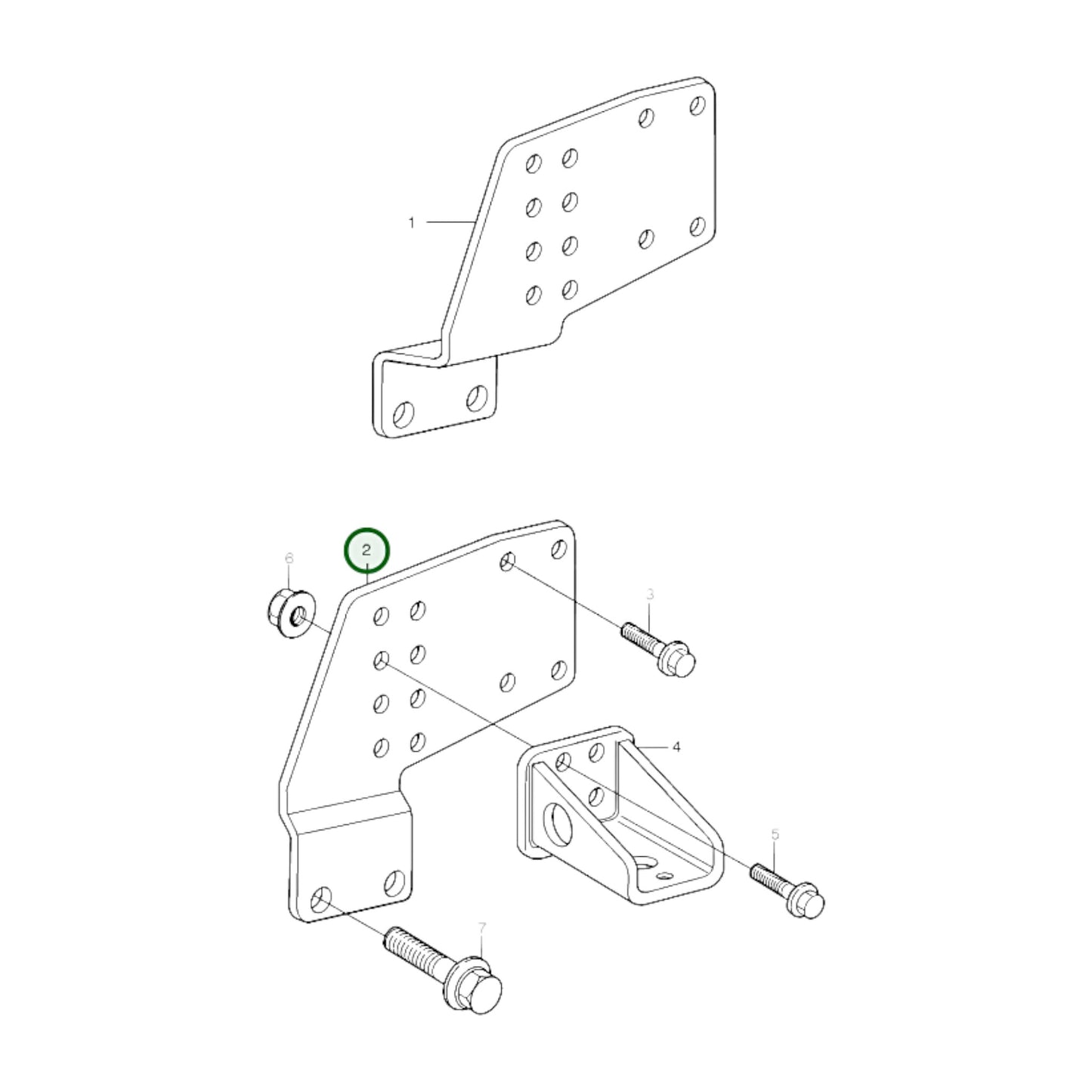 1

2

6

3

4

5

7