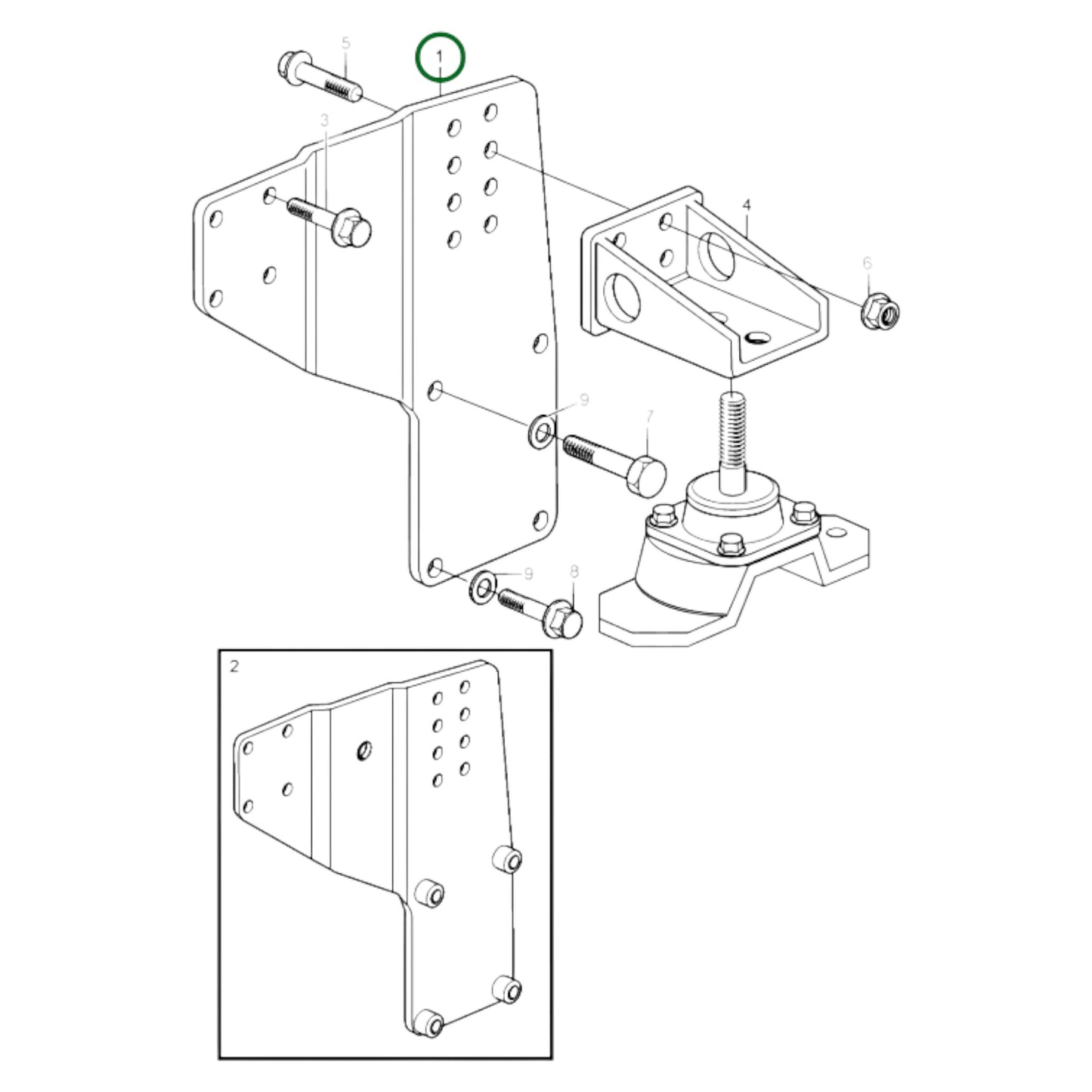 5
1
3
4
6
9
7
9
8
2