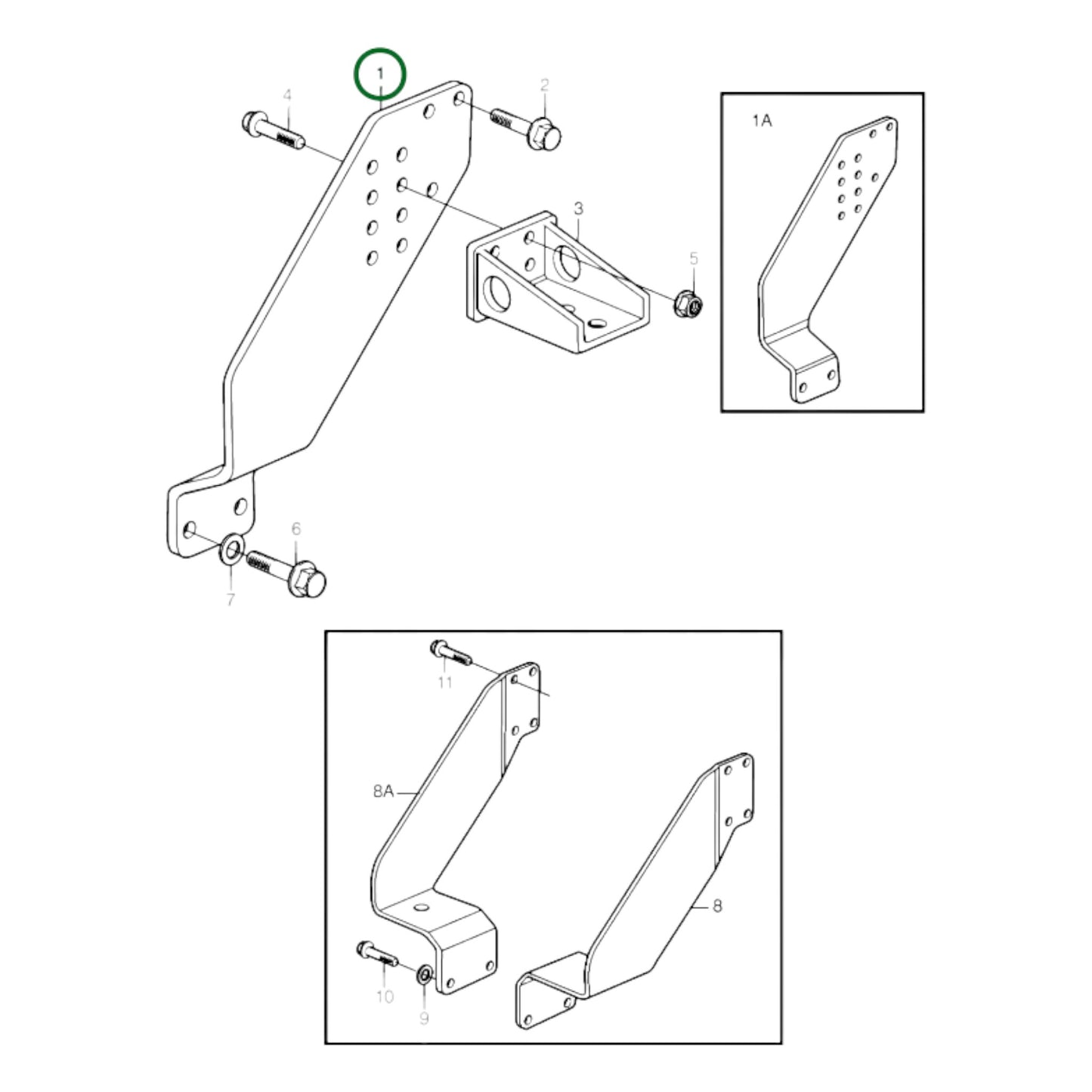 1
4
2
3
5
1A
6
7
11
8A
8
10
9