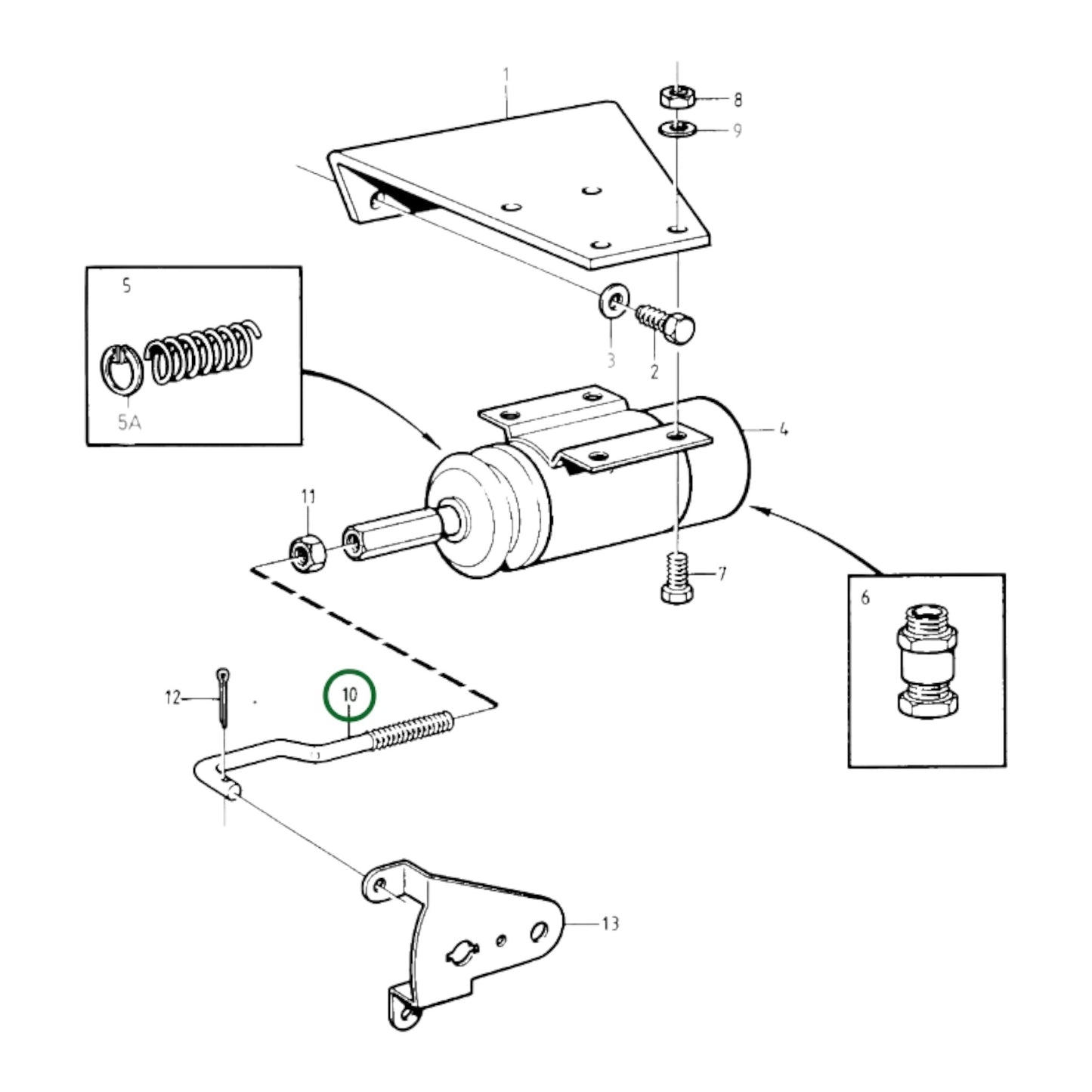 1
8
9
5
5A
3
2
4
11
7
6
12
10
13