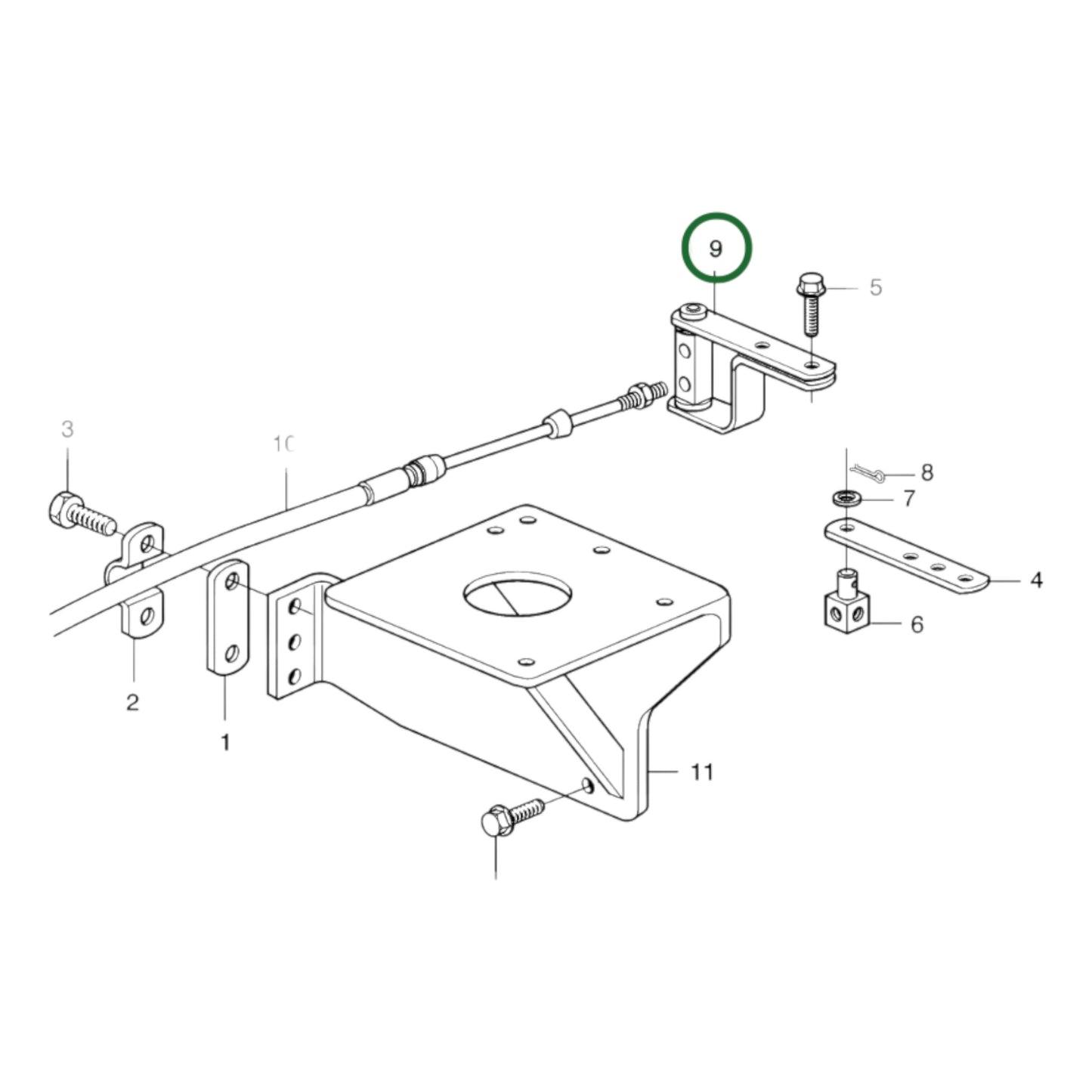 9
5
3
10
8
7
4
6
2
1
11