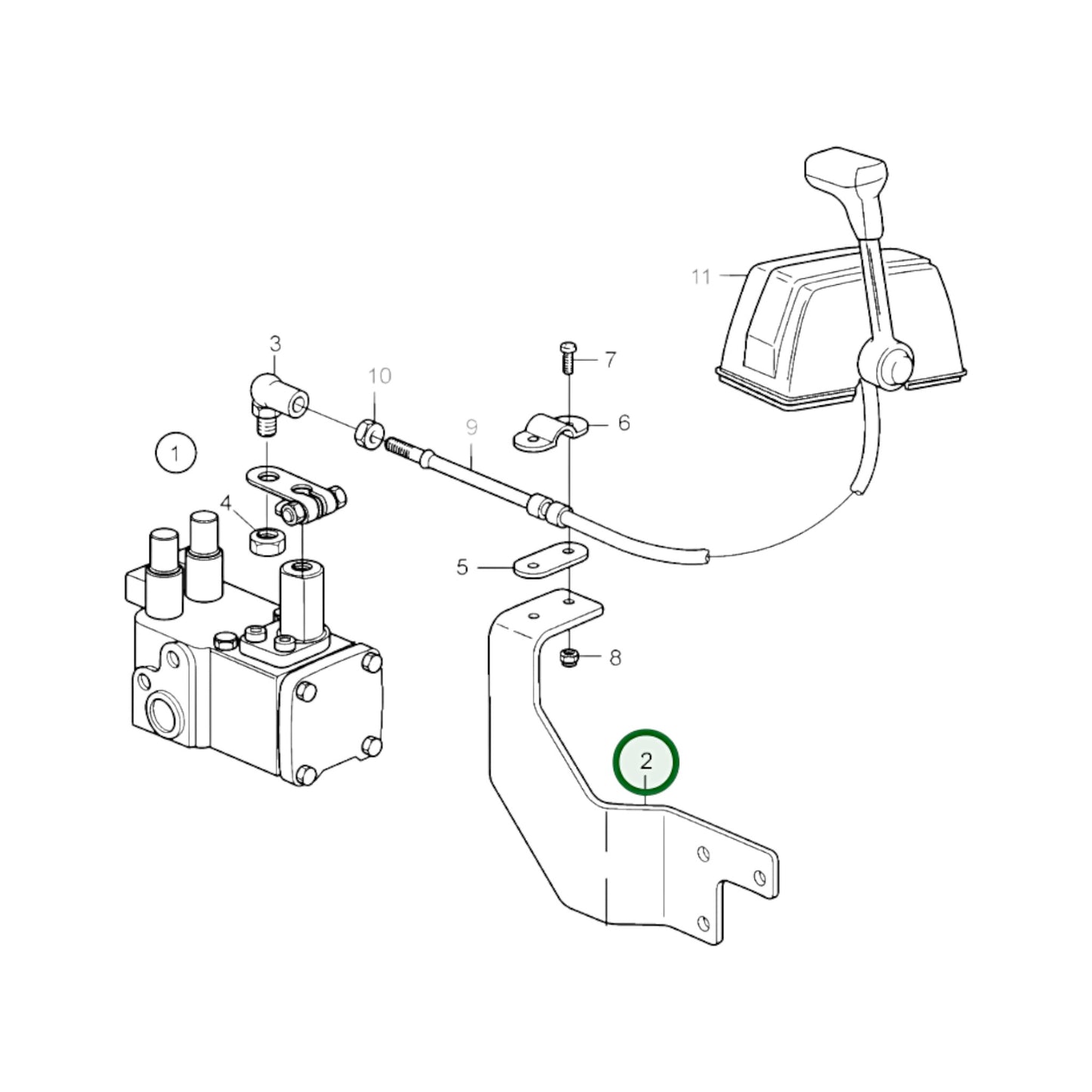 11
3
10
7
9
6
1
4
5
8
2