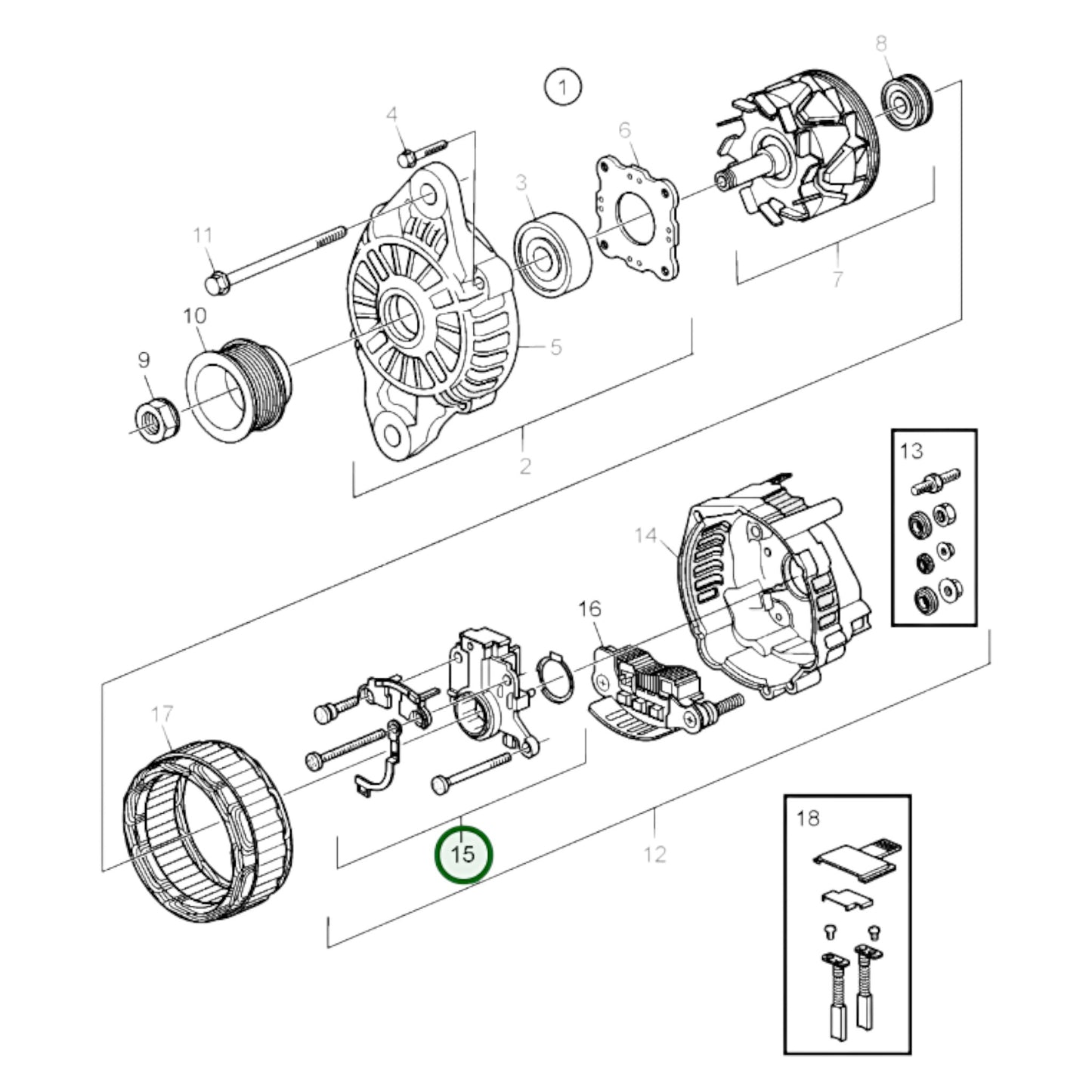 1
8
4
6
3
11
7
10
5
9
2
13
14
16
17
15
12
18