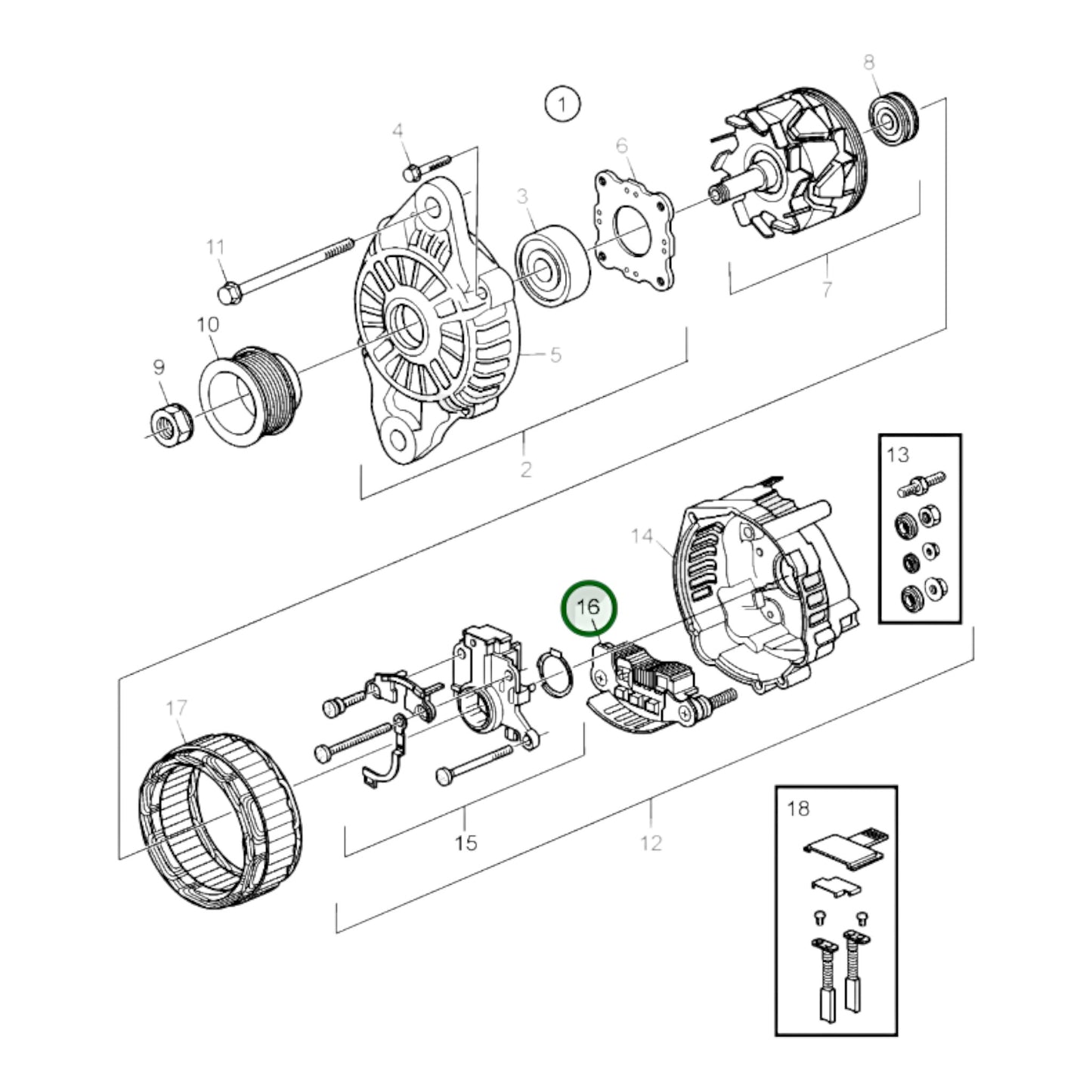 1
8
4
6
3
11
7
10
5
9
2
13
14
16
17
15
12
18