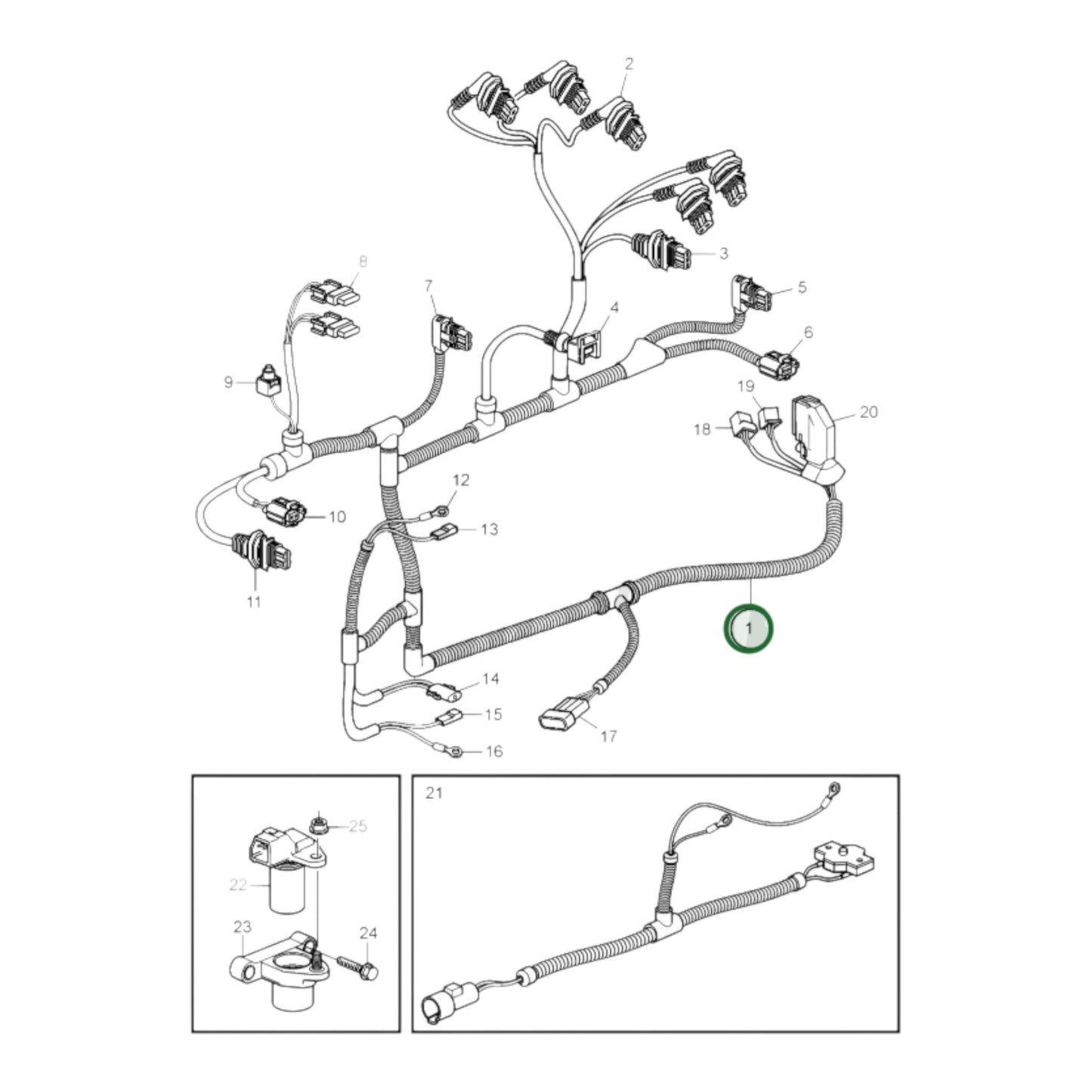 2
3
8
7
4
5
6
9
19
20
18
12
10
13
11
1
14
15
17
16
21
25
22
23
24