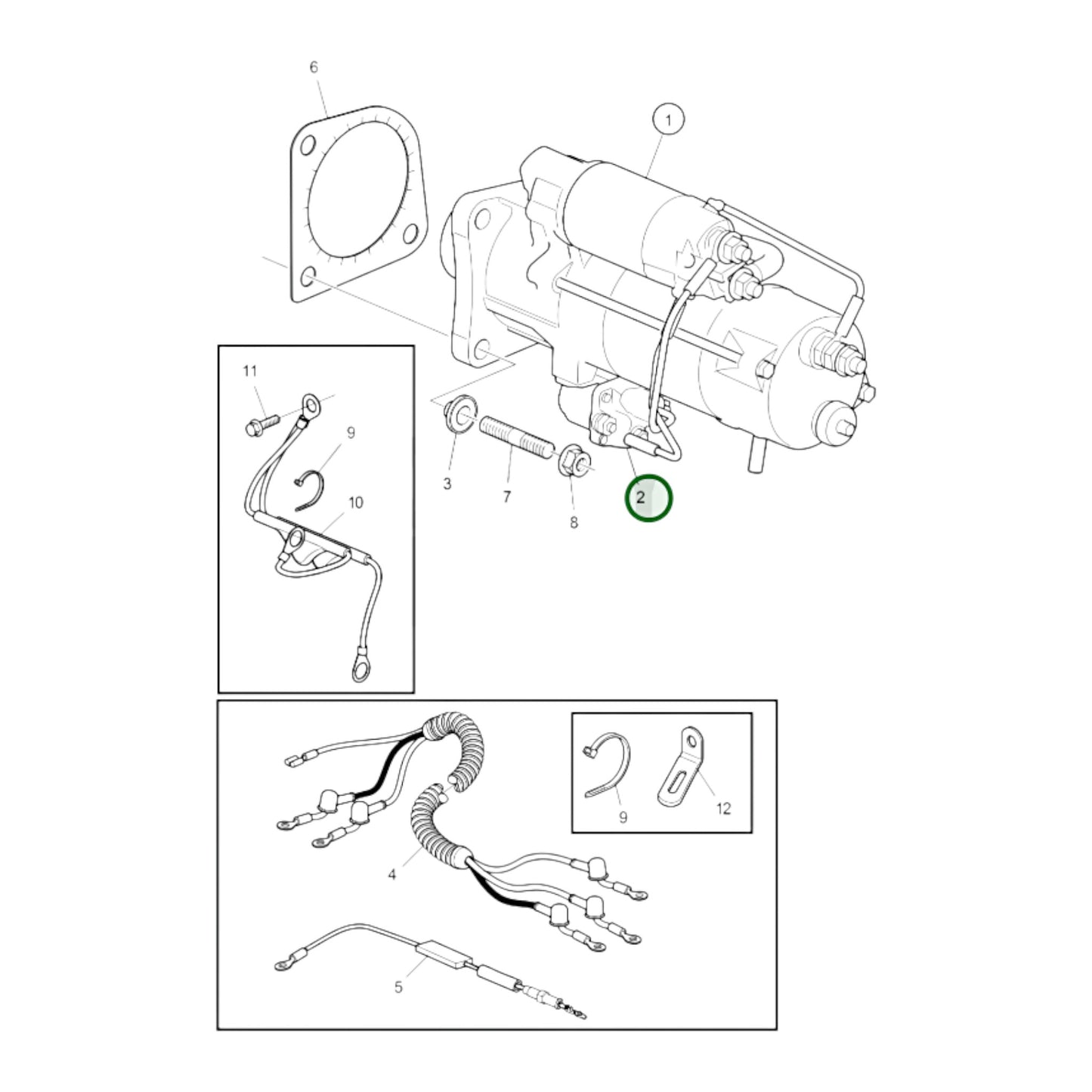 6
1
11
9
10
3
7
8
2
9
12
4
5