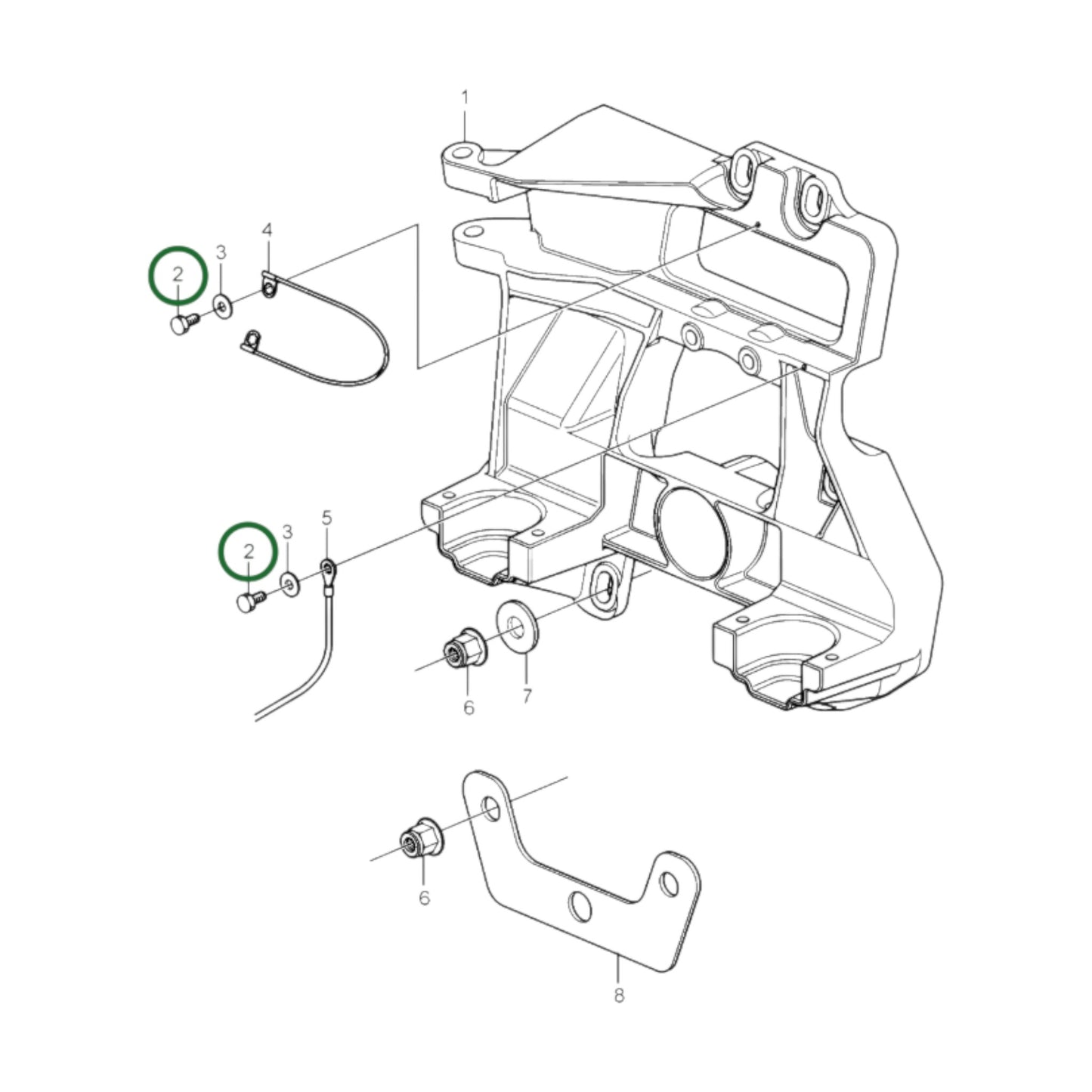 1
2
3
4
2
3
5
6
7
6
8