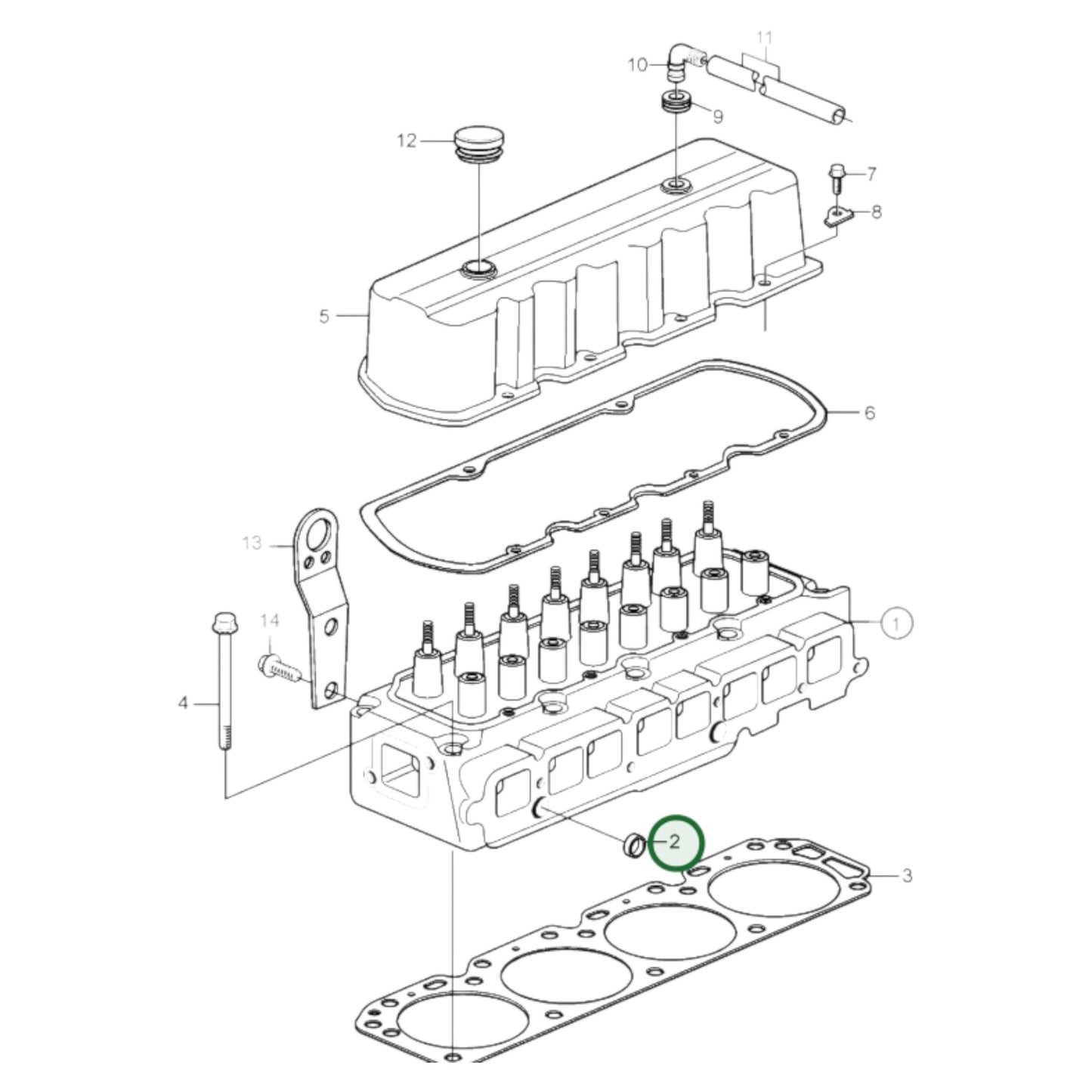 11
10
9
12
7
8
5
6
13
14
1
4
2
3