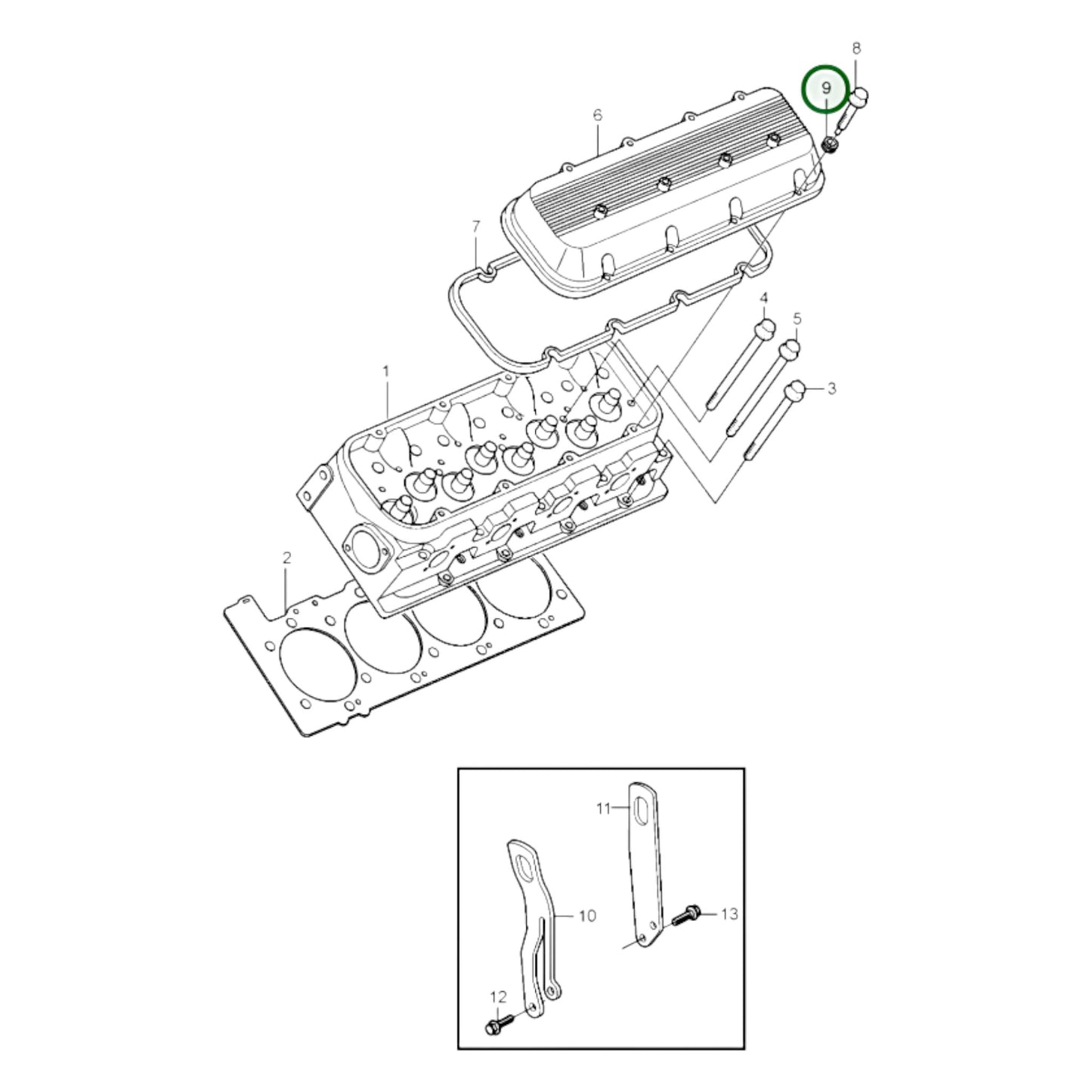 8
9
6
7
4
5
3
1
2
11
10
13
12