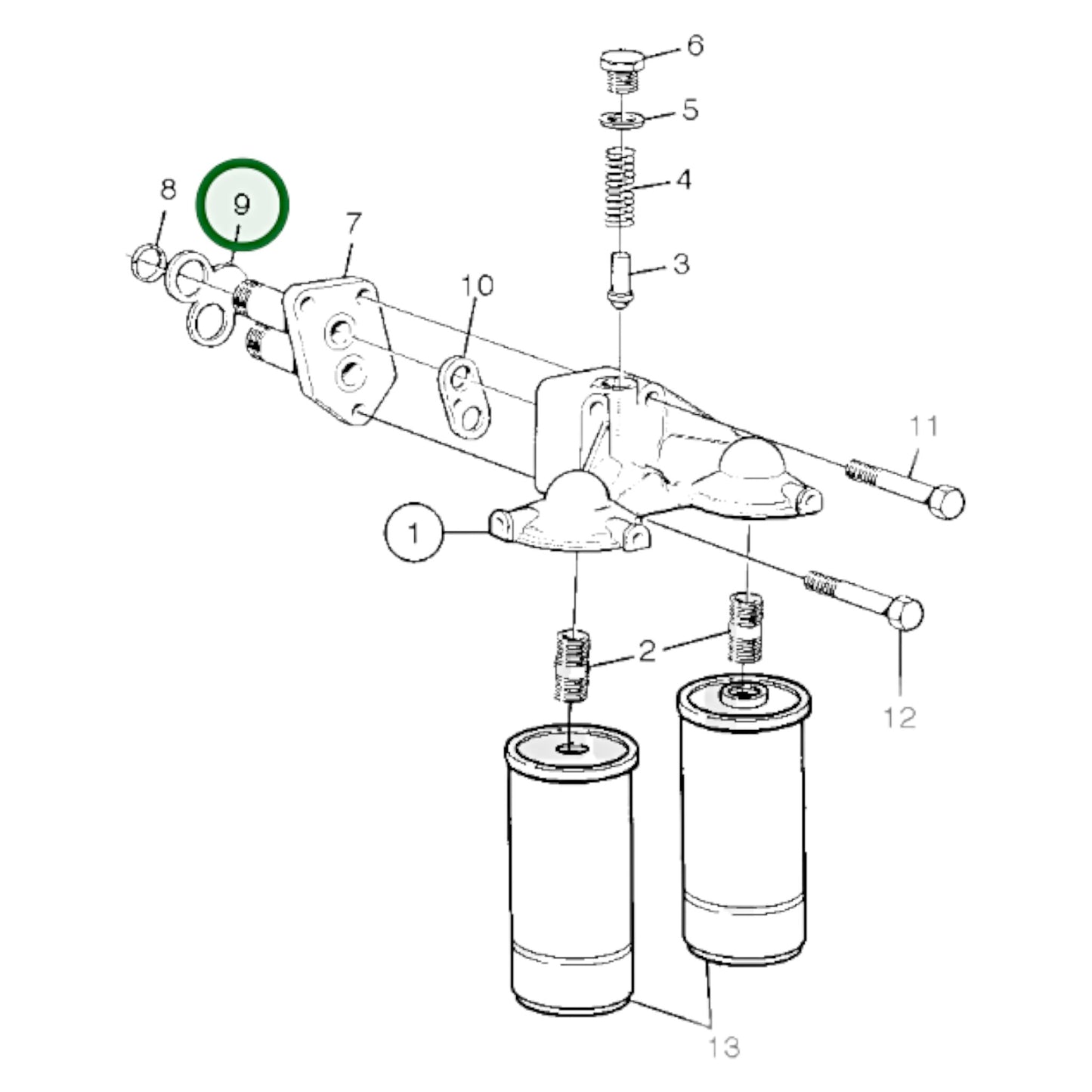 6
5
4
3
8
9
7
10
11
1
2
12
13