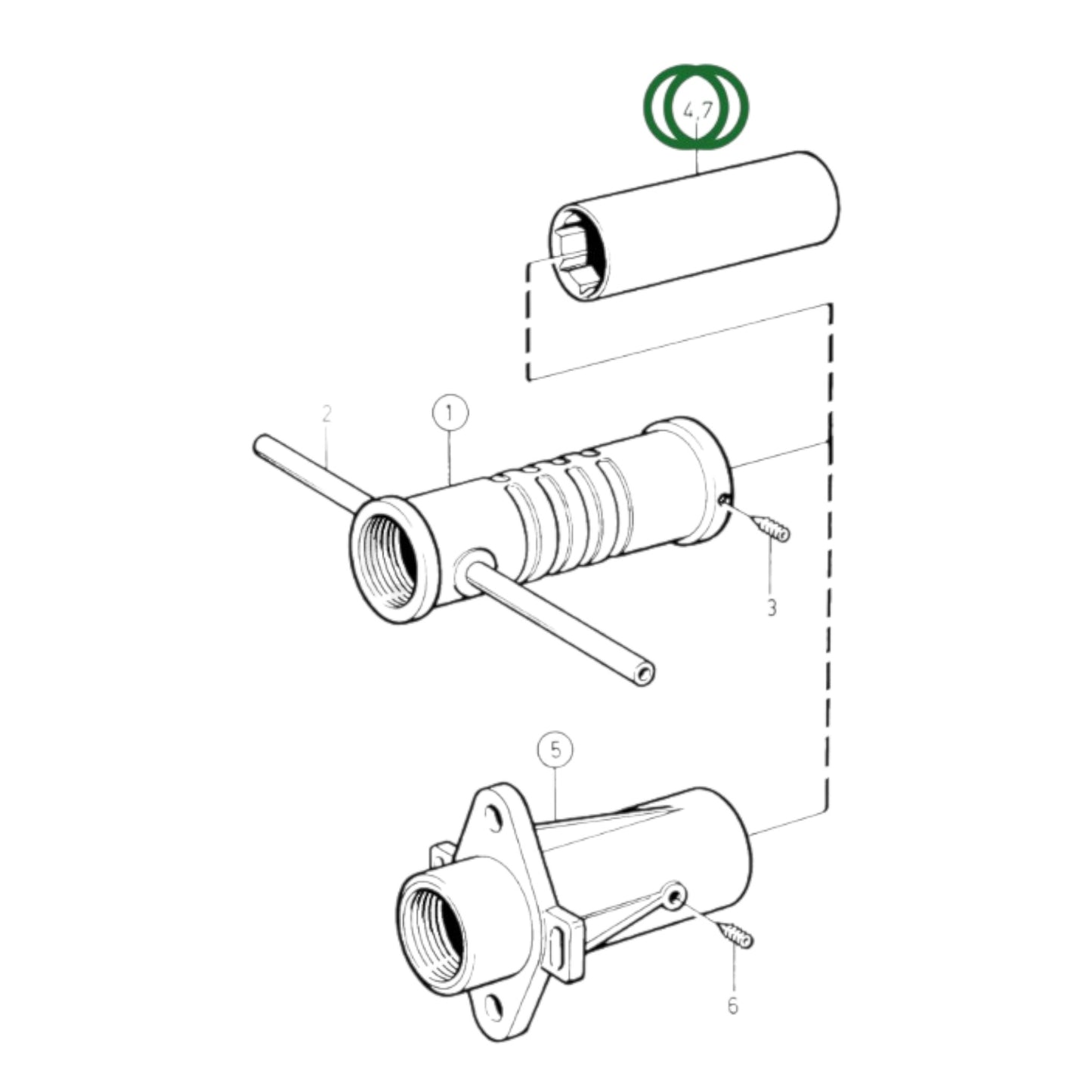 4,7

2

1

3

5

6