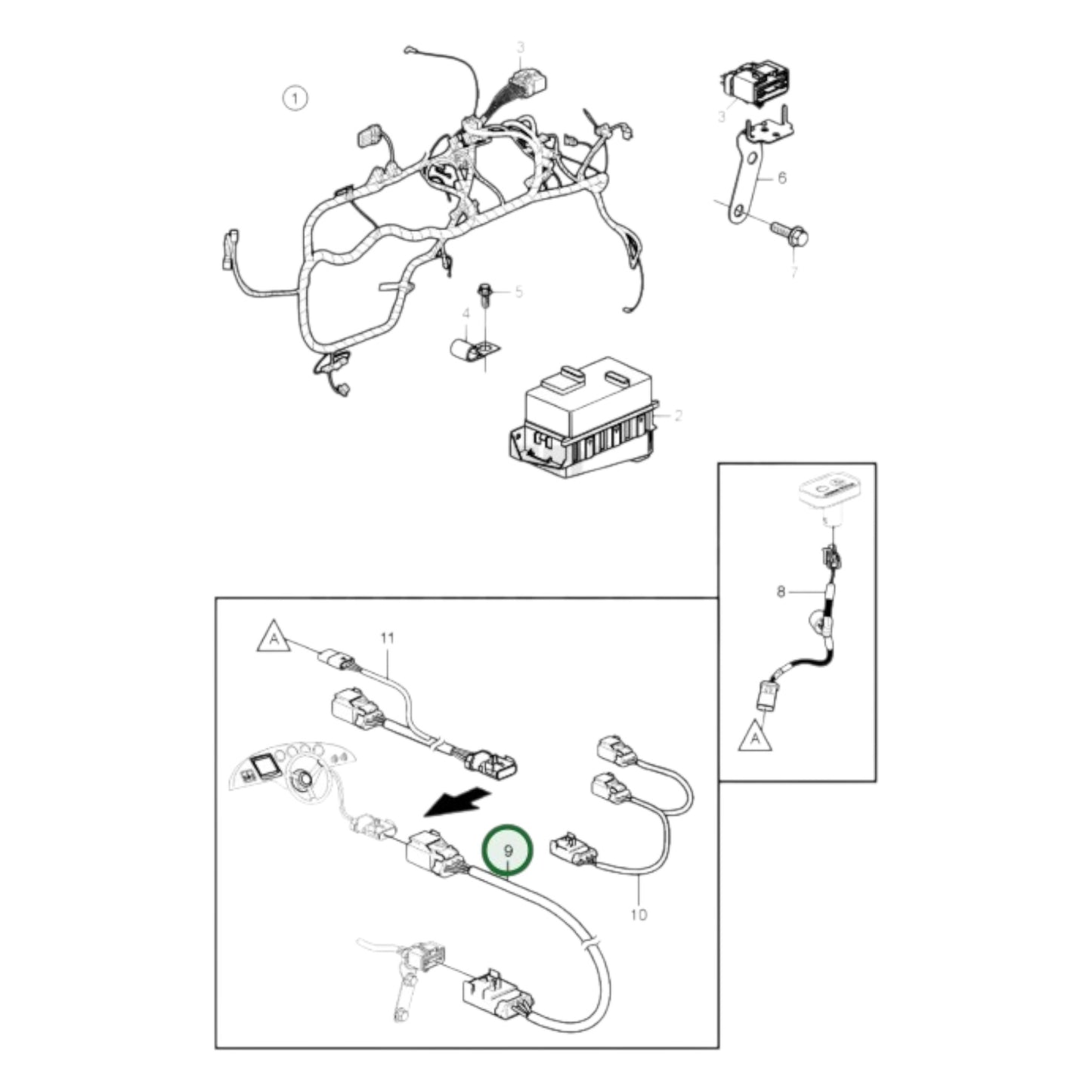 1
3
3
6
7
5
4
2
8
A
A
11
9
10