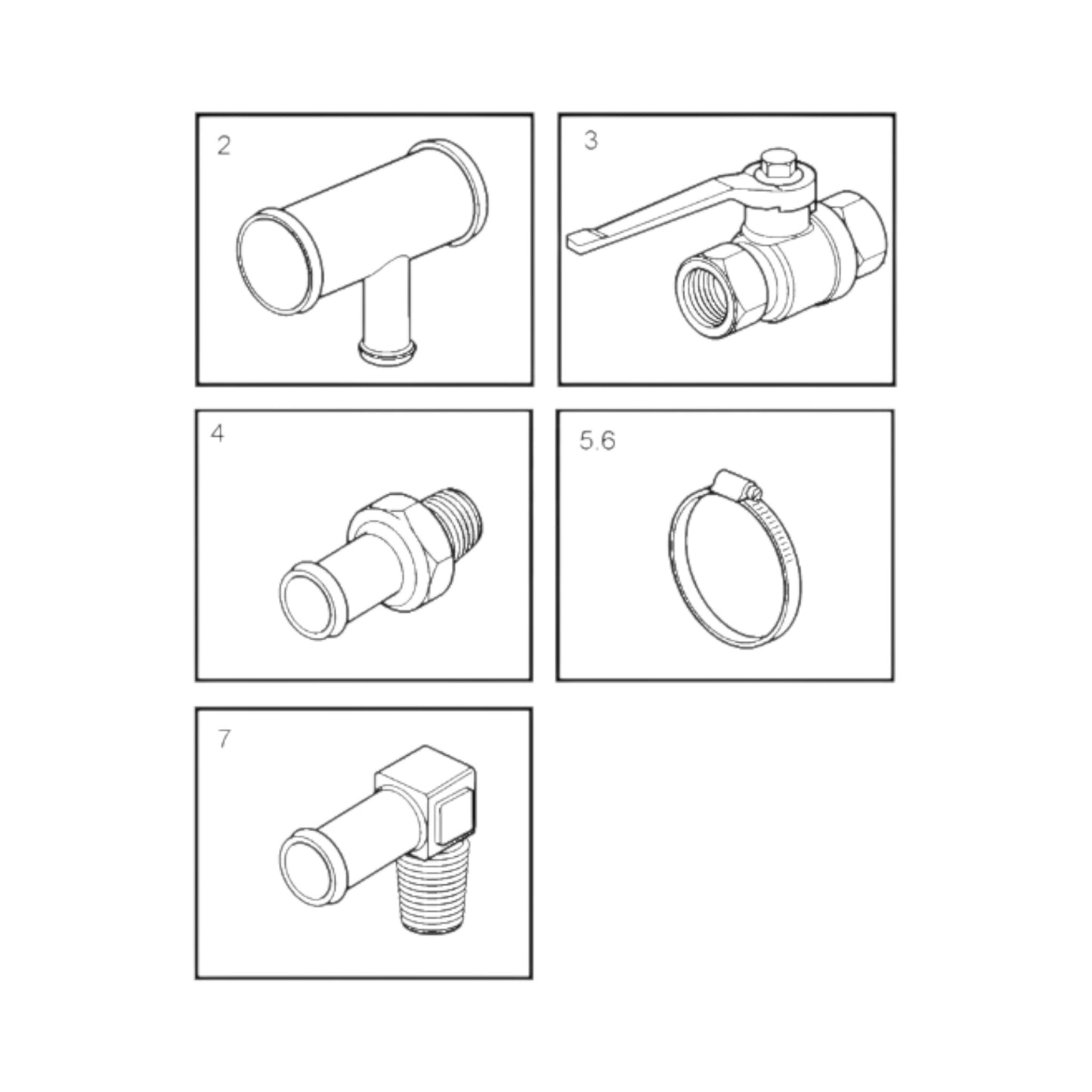 2

3

4

5.6

7