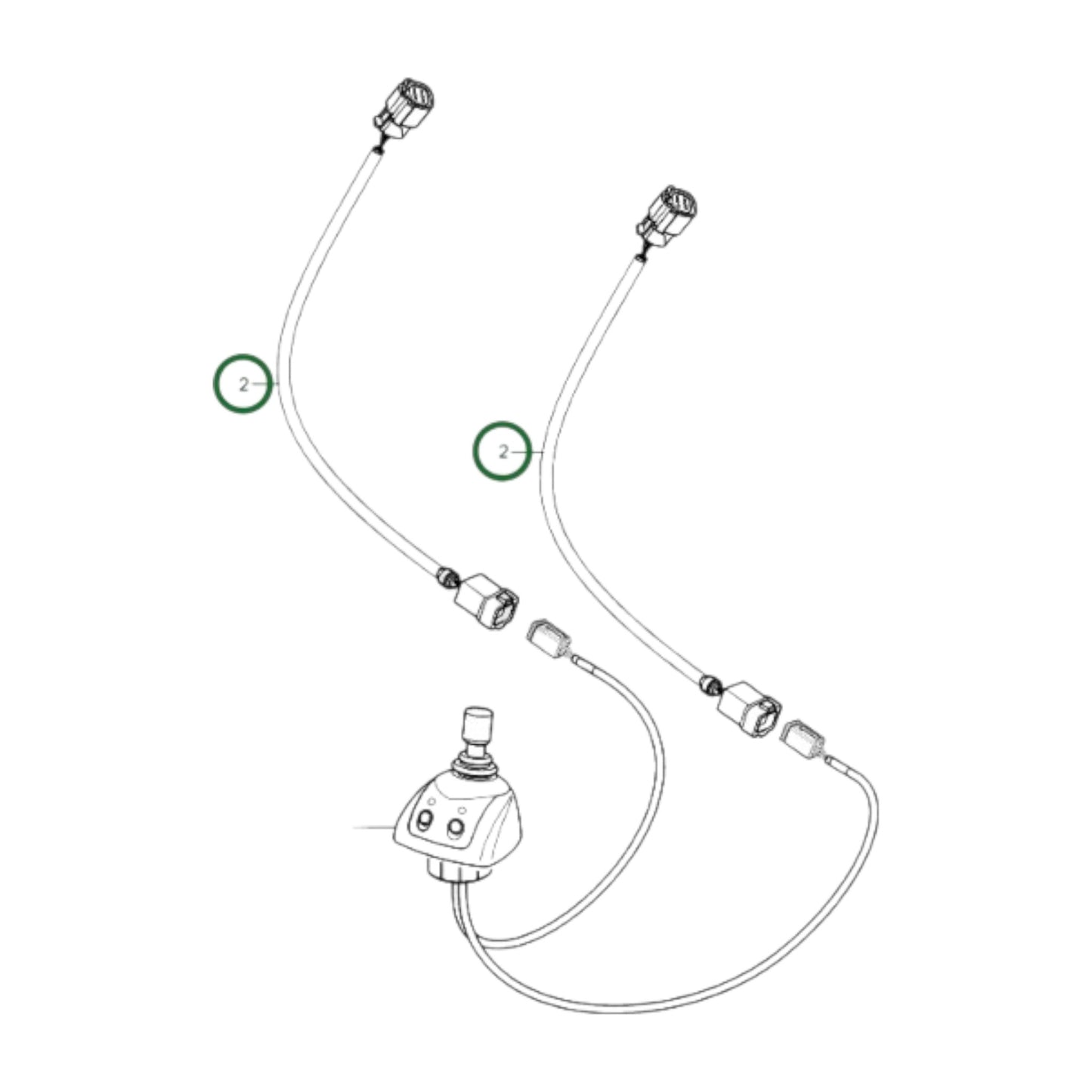 2

2