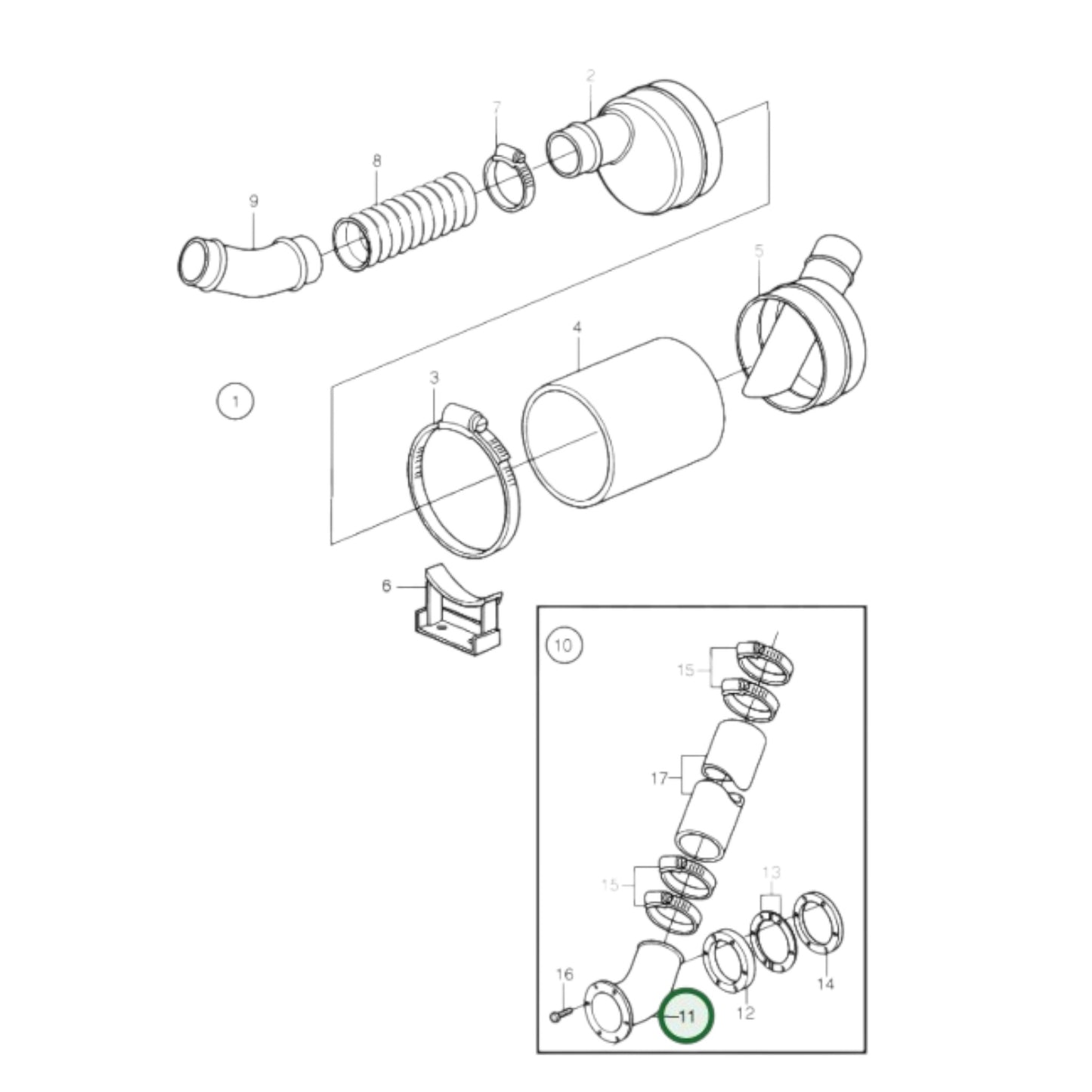 2
7
8
9
5
4
3
1
6
10
15
17
15
13
16
11
12
14