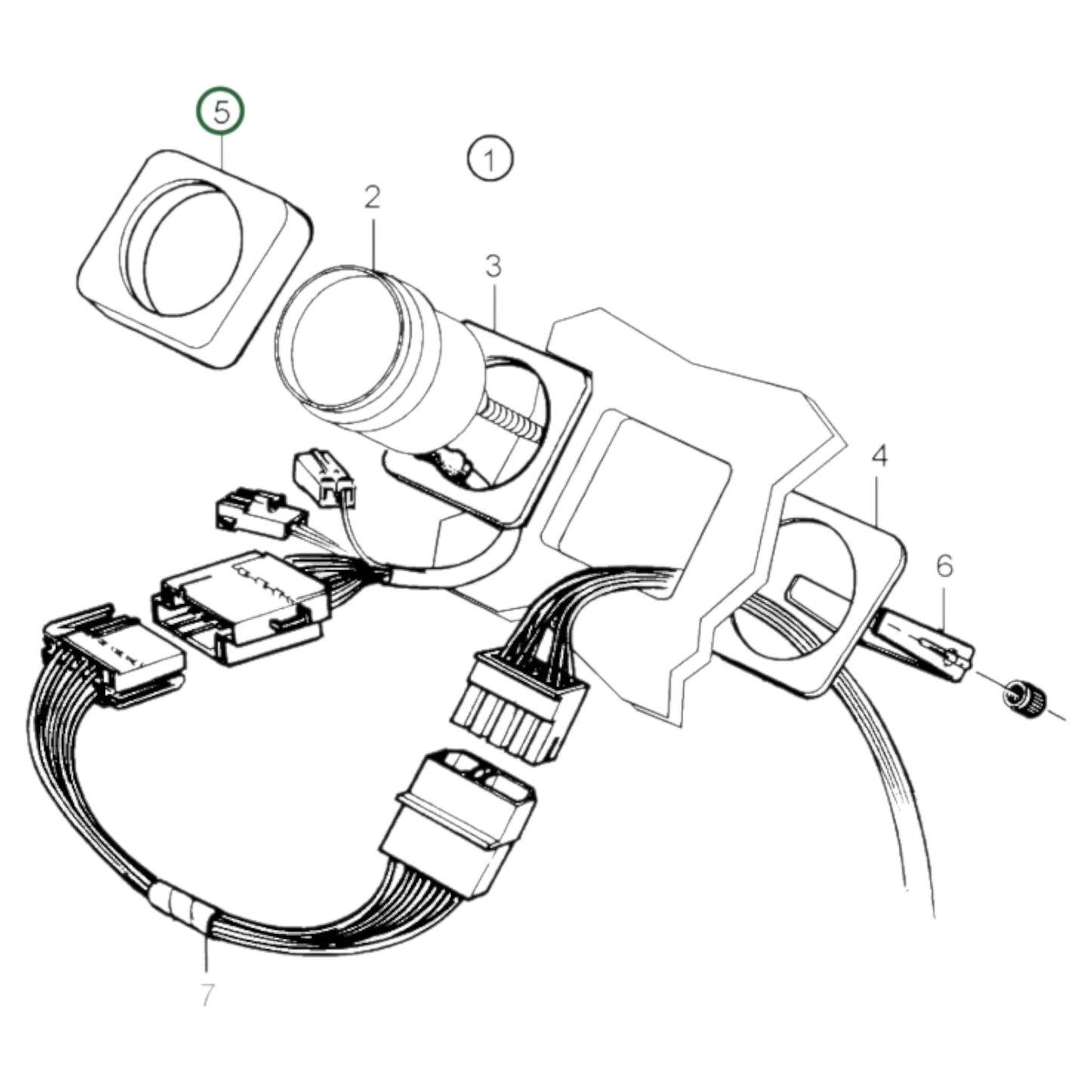 5
1
2
3
4
6
7